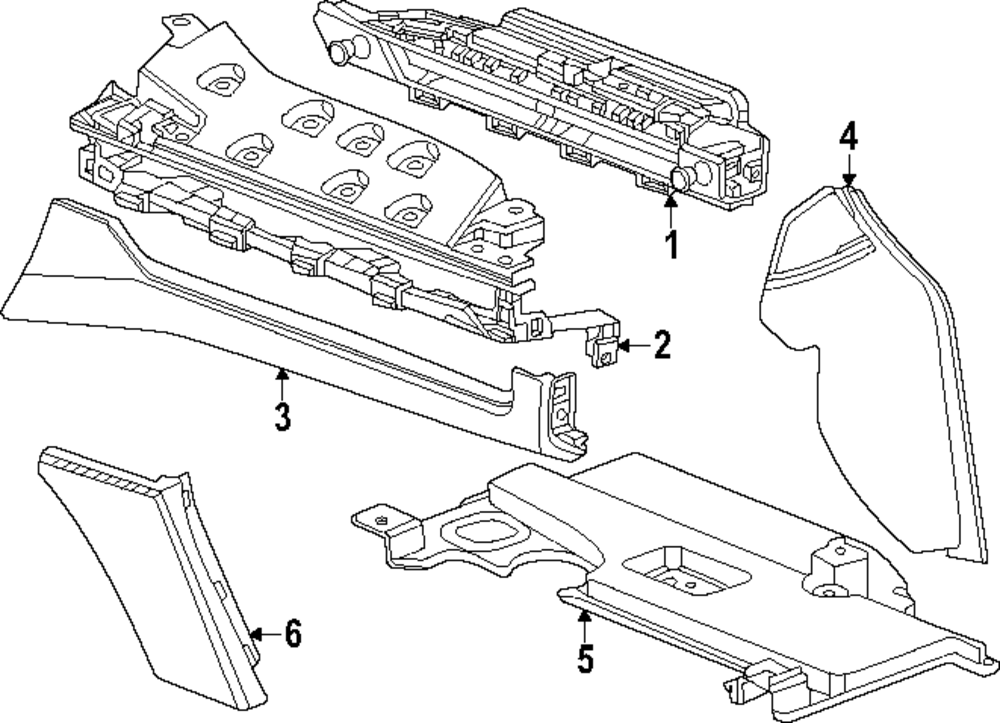 4
1
2
3
6
5