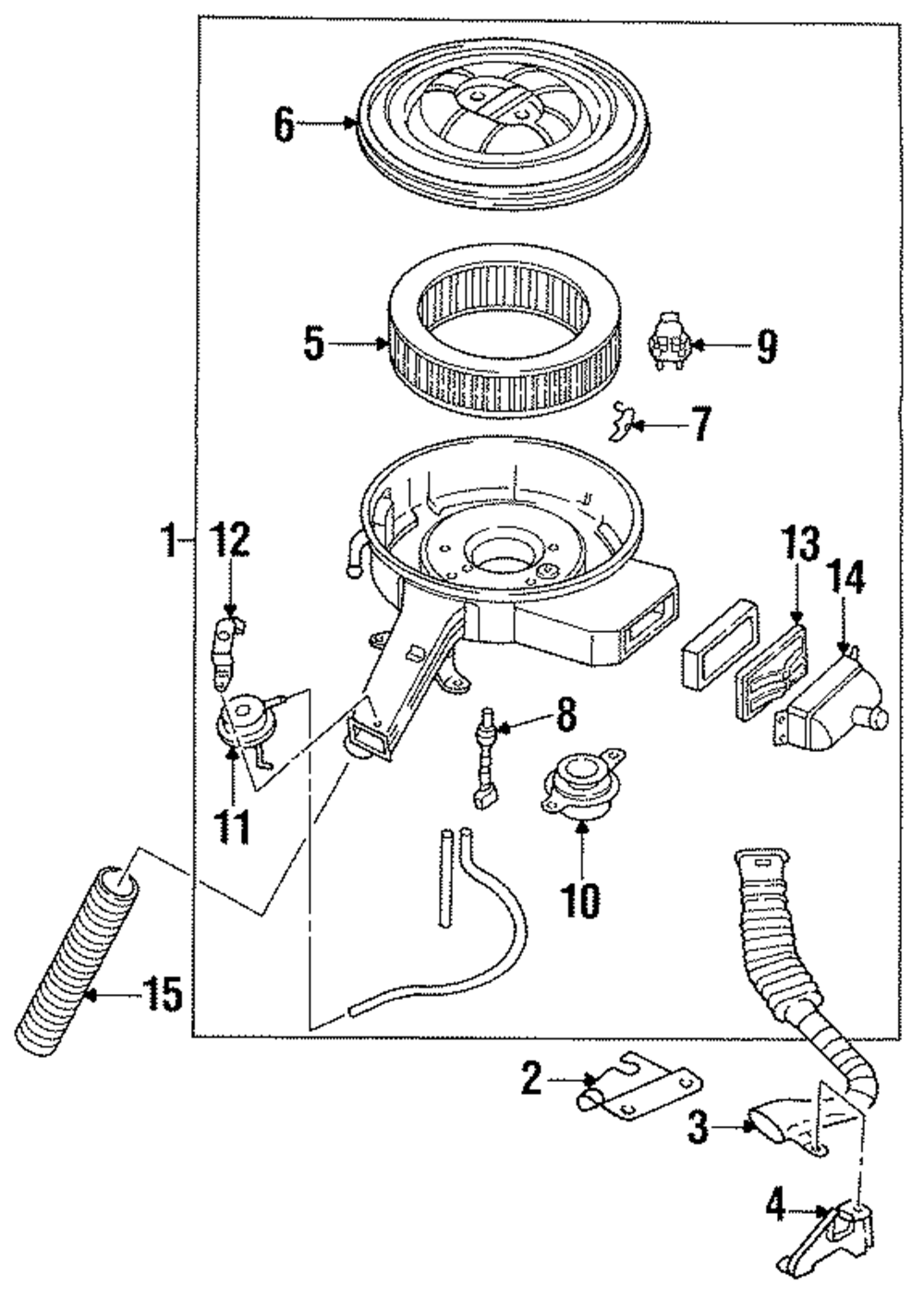 6
5
9
7
1
12
13
14
8
11
10
15
2
3
4