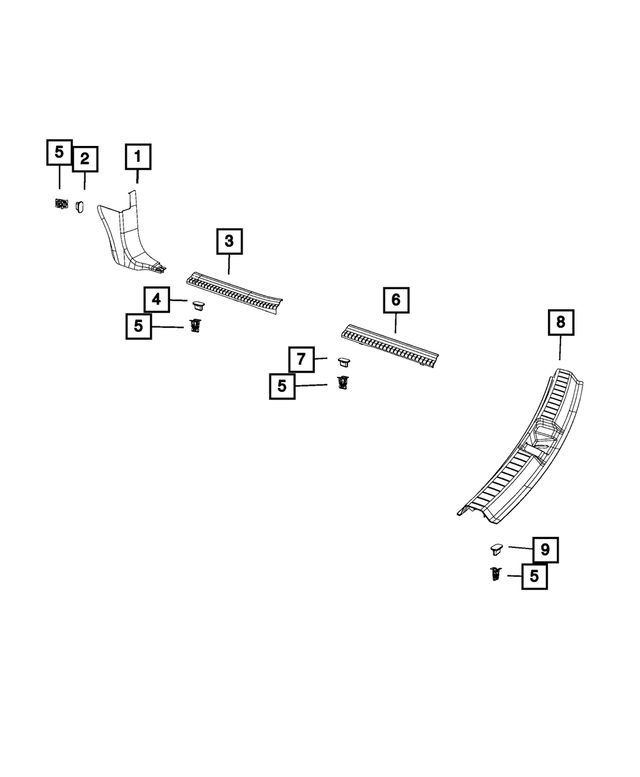 5
2
1
3
4
5
6
7
5
8
9
5