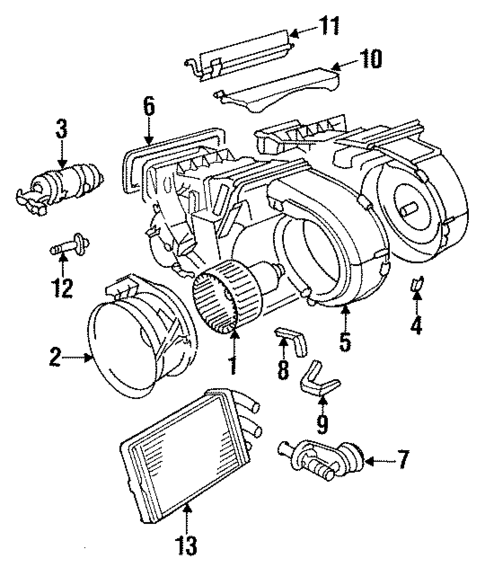 11
10
6
3
12
2
1
5
4
8
9
7
13