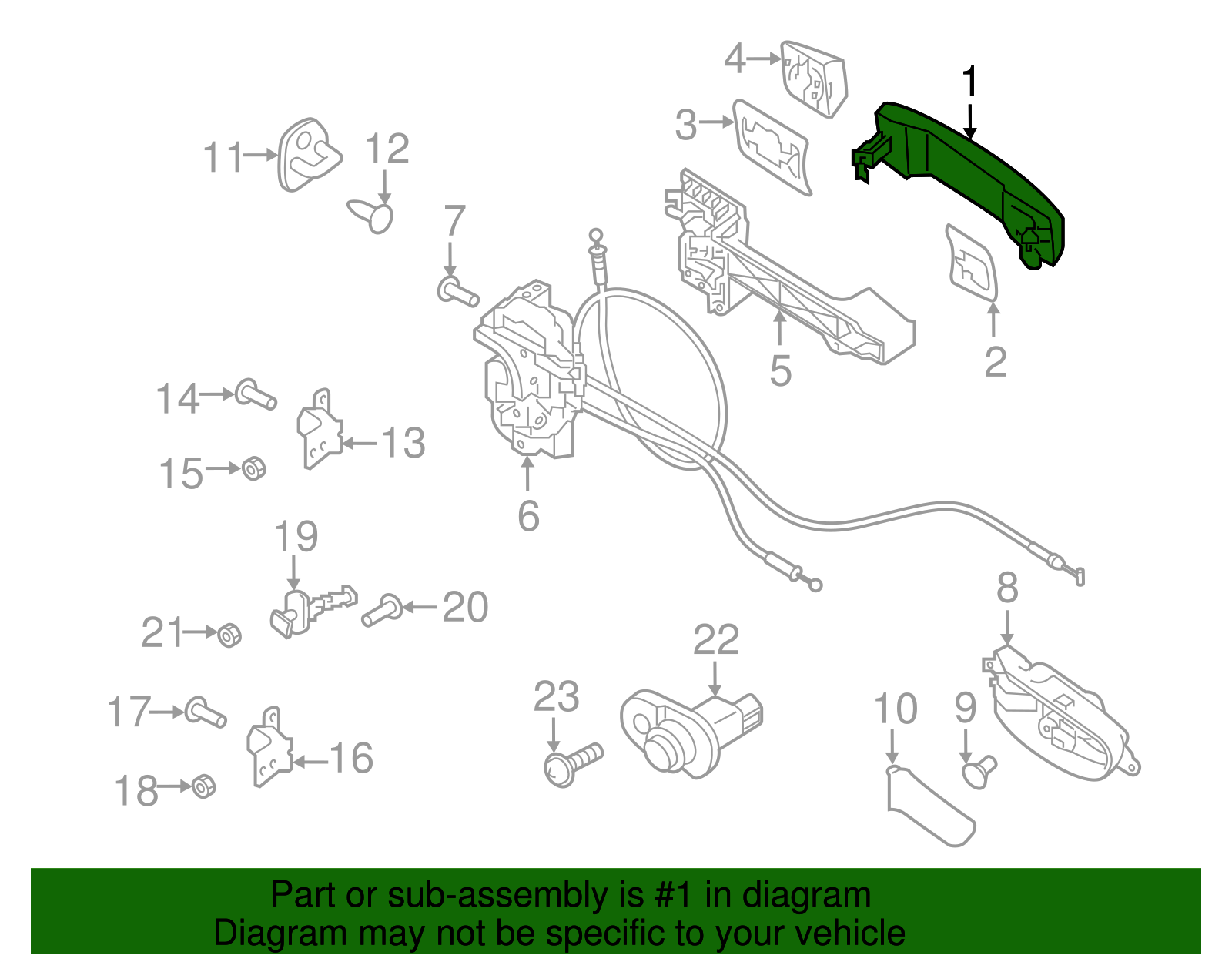 4
1
3
11
12
7
5
2
14
13
15
6
19
20
21
8
22
23
10
9
17
16
18

Part or sub-assembly is #1 in diagram
Diagram may not be specific to your vehicle