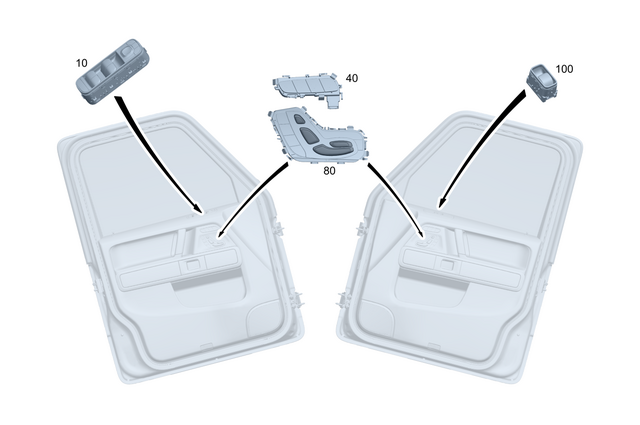 10

40

100

80