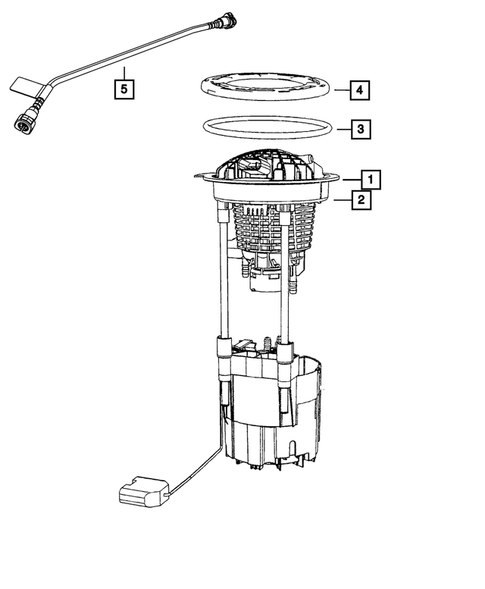 5
4
3
1
2