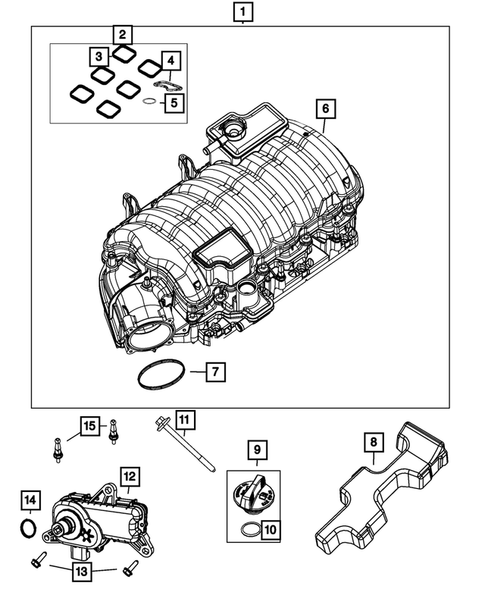 1
2
3
4
5
6
7
15
11
9
8
12
14
10
13