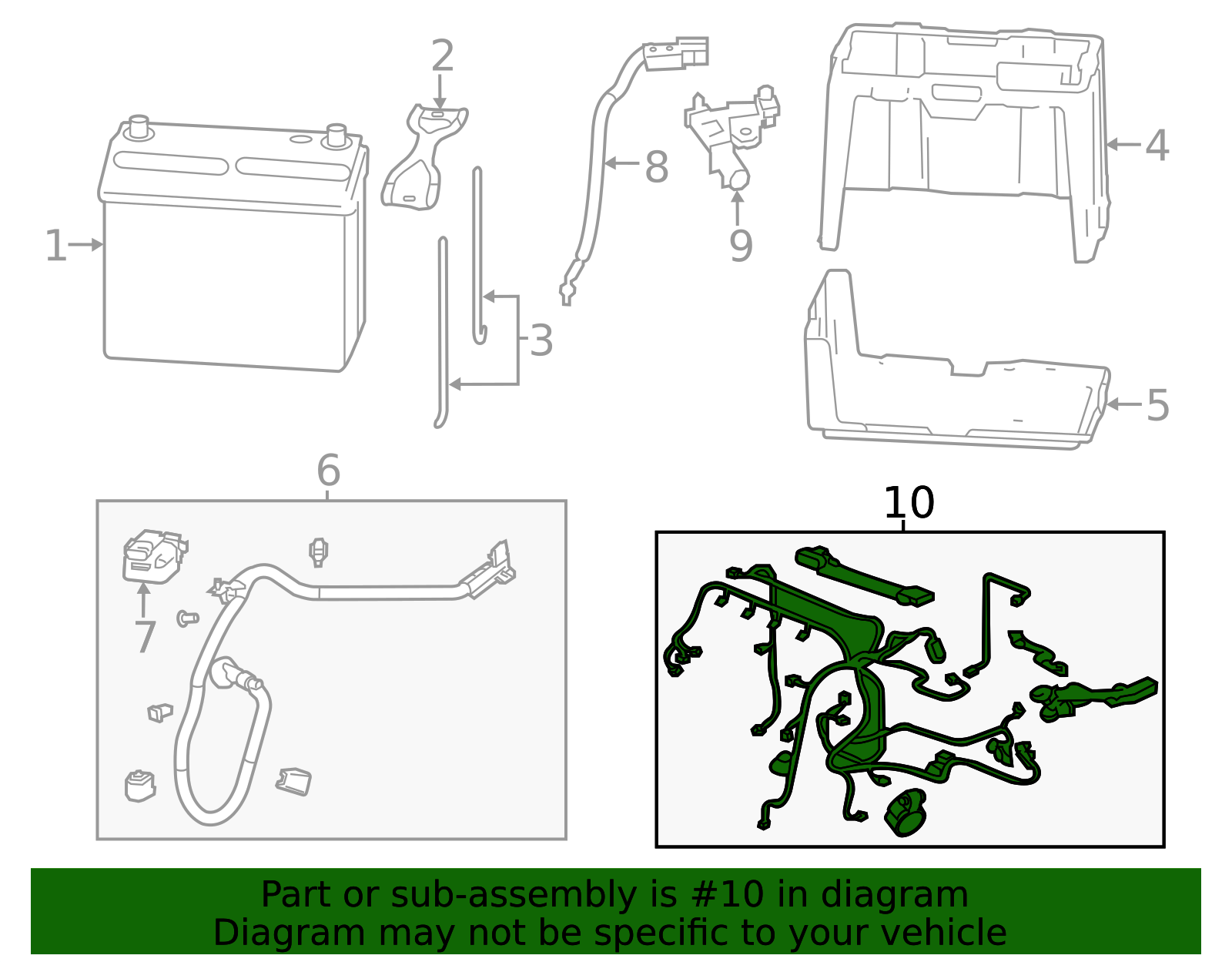 2
8
4
1
9
3
5
6
10
7

Part or sub-assembly is #10 in diagram
Diagram may not be specific to your vehicle