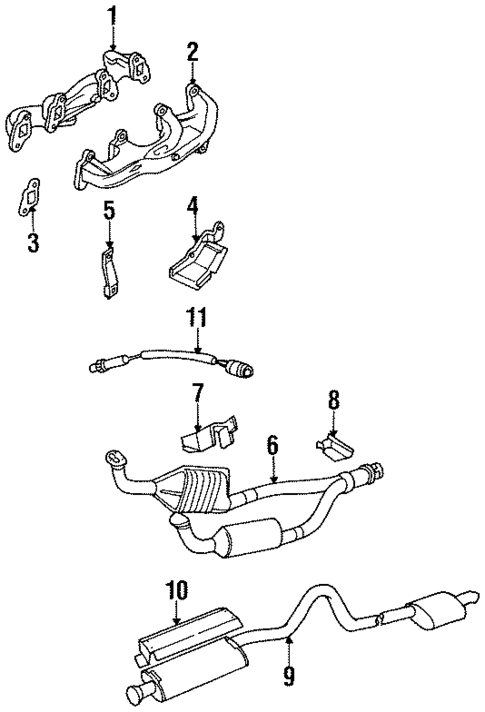 1
2
3
5
4
11
7
8
6
10
9