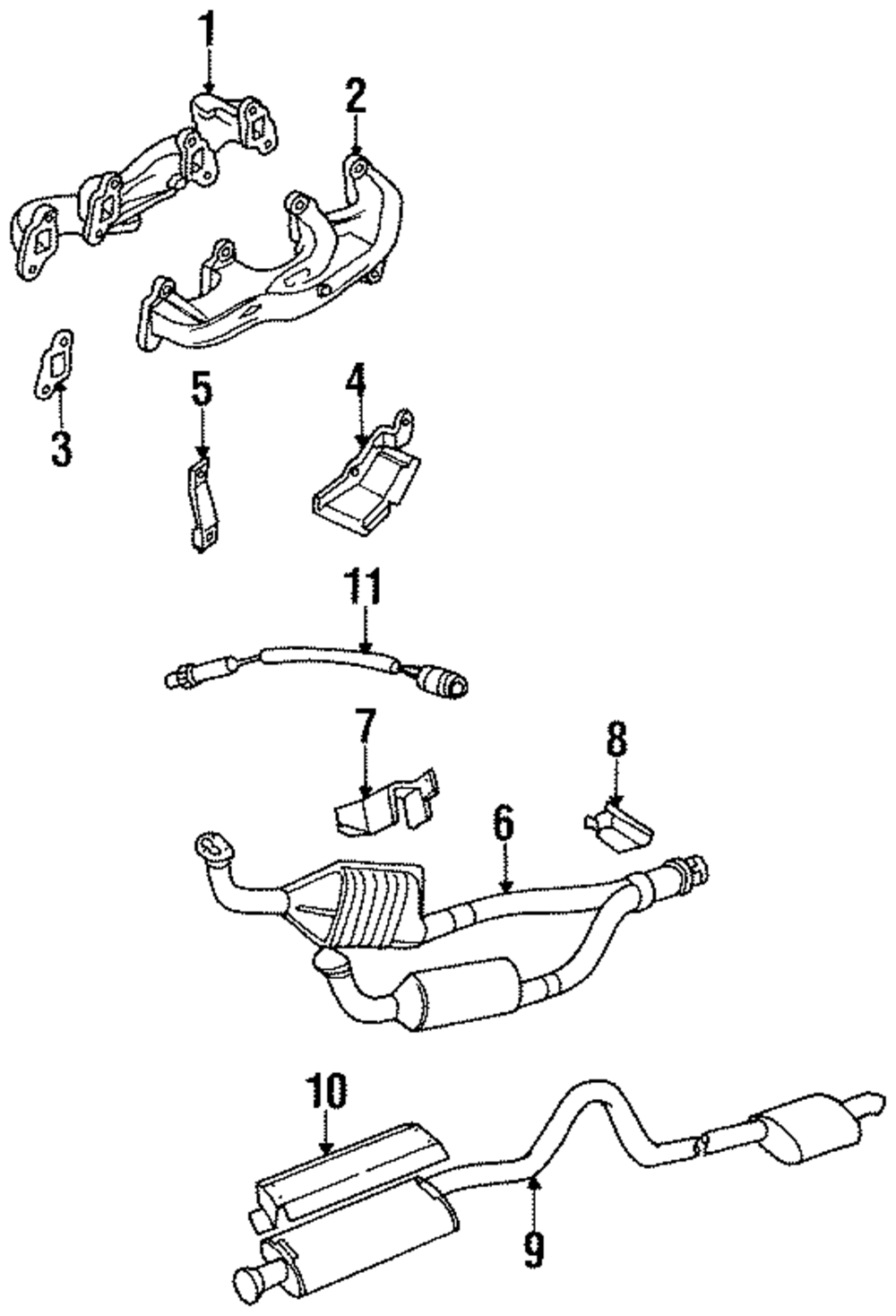 1
2
3
5
4
11
7
8
6
10
9