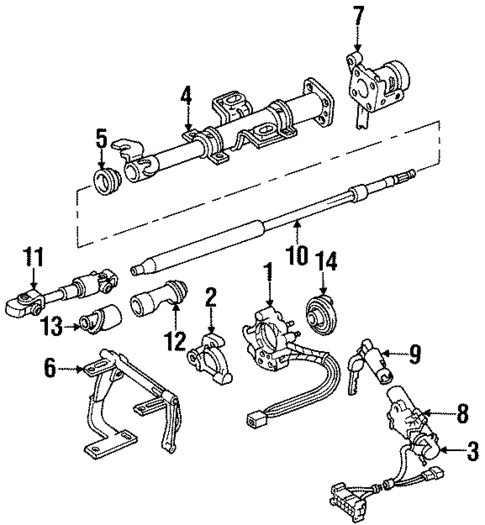 7
4
5
10
11
14
1
2
13
12
9
6
8
3