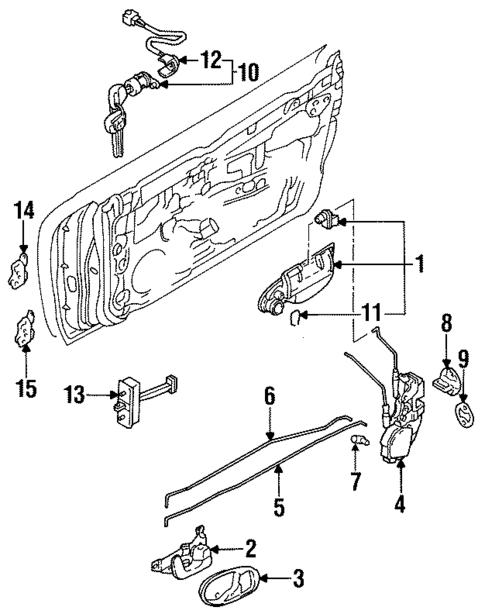 12
10
14
1
11
8
9
15
13
6
7
5
4
2
3