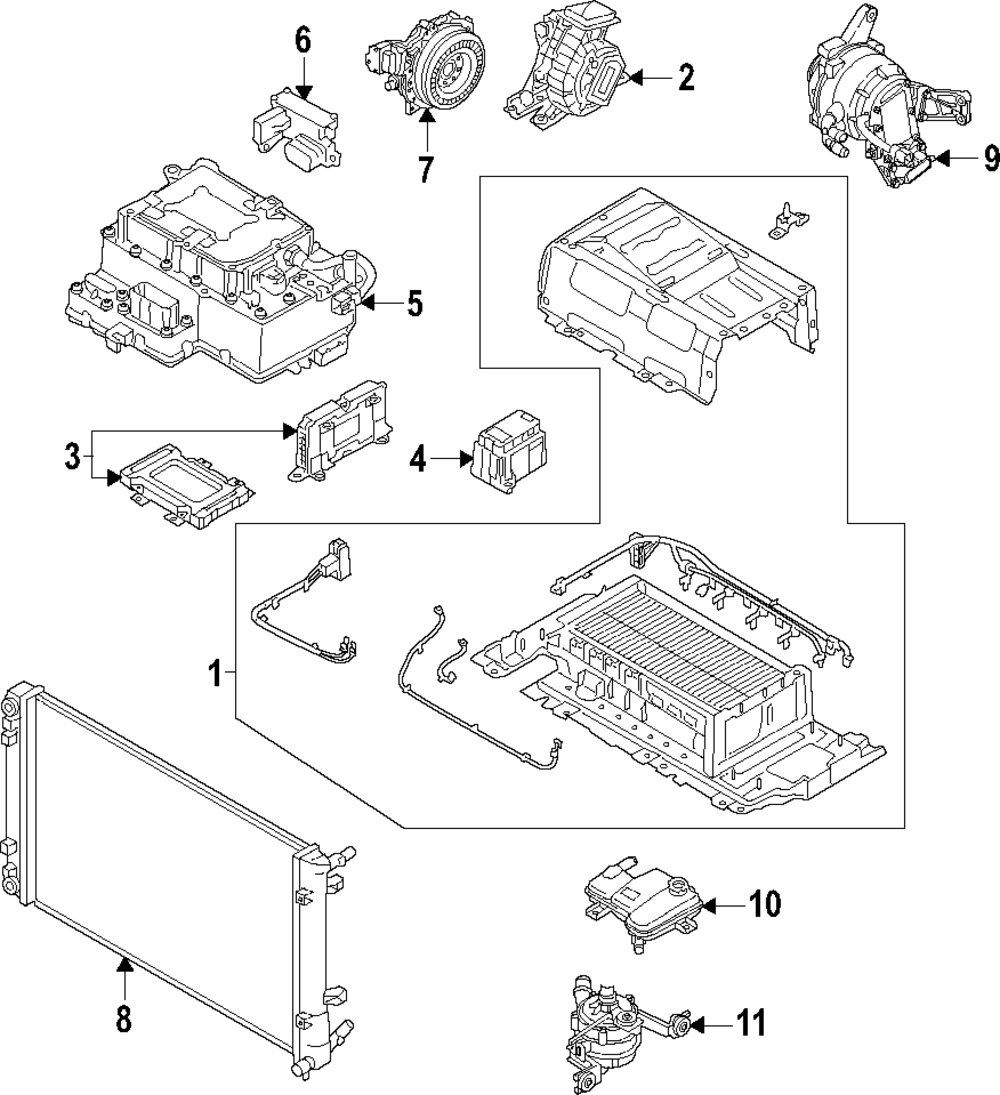 6
7
2
9
5
3
4
1
8
10
11