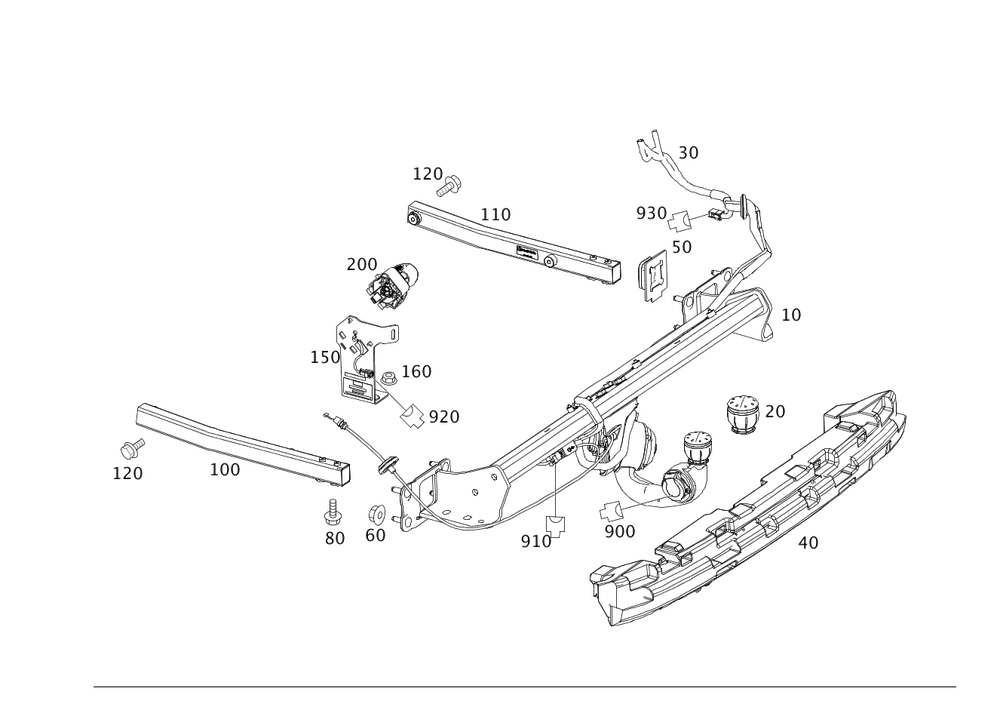 30
120
110
930
50
200
10
150
160
920
20
120
100
80
60
910
900
40