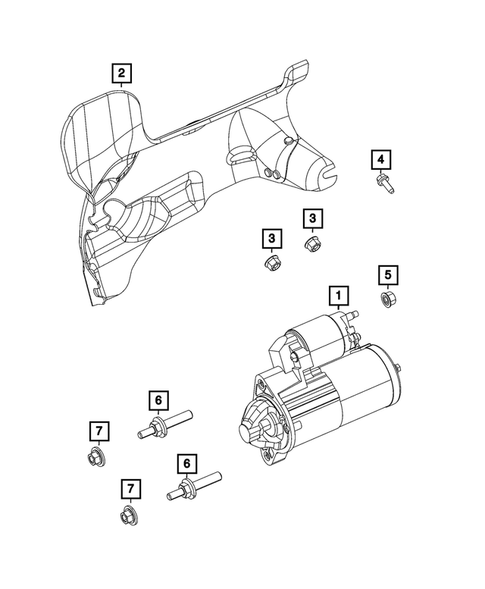 2
4
3
3
5
1
6
7
6
7