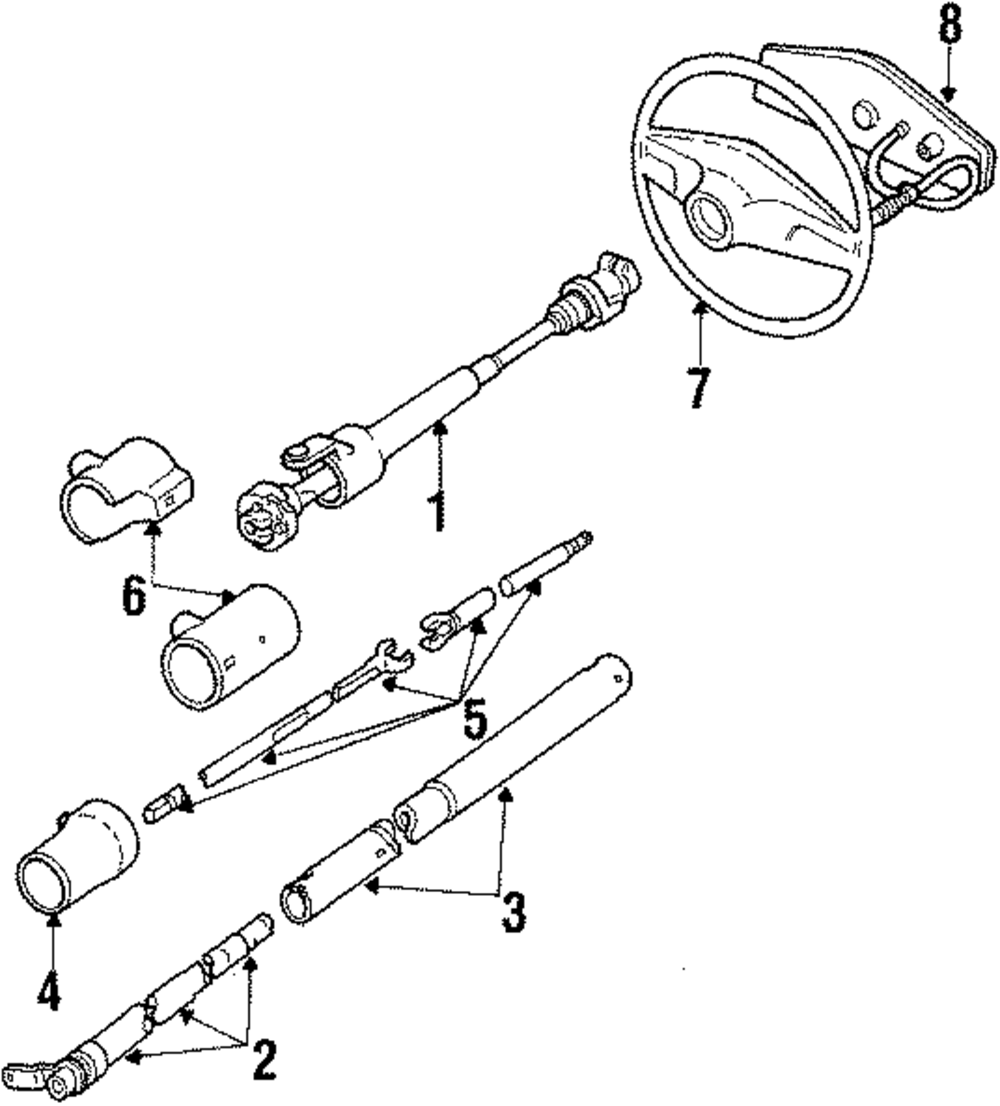 8
7
1
6
5
3
4
2