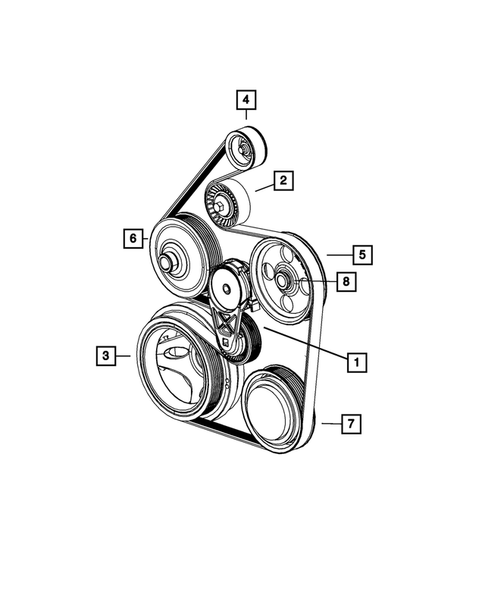 4
2
6
5
8
3
1
7