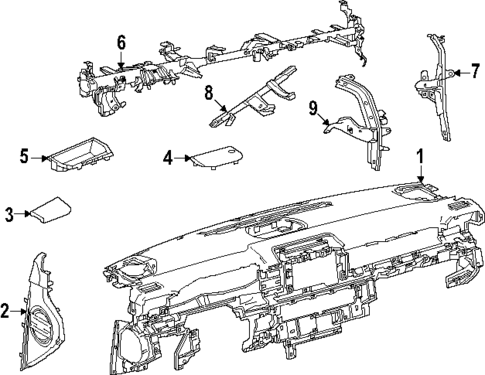 6
7
8
9
5
4
1
3
2