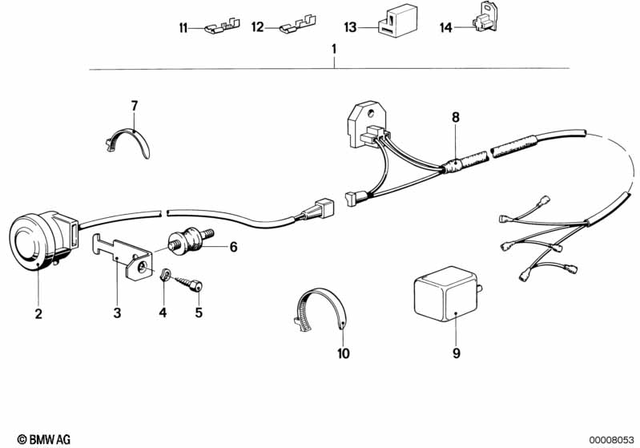 11 12 13 14

1

7

8

6

2 3 4 5

10

9

© BMW AG

00008053