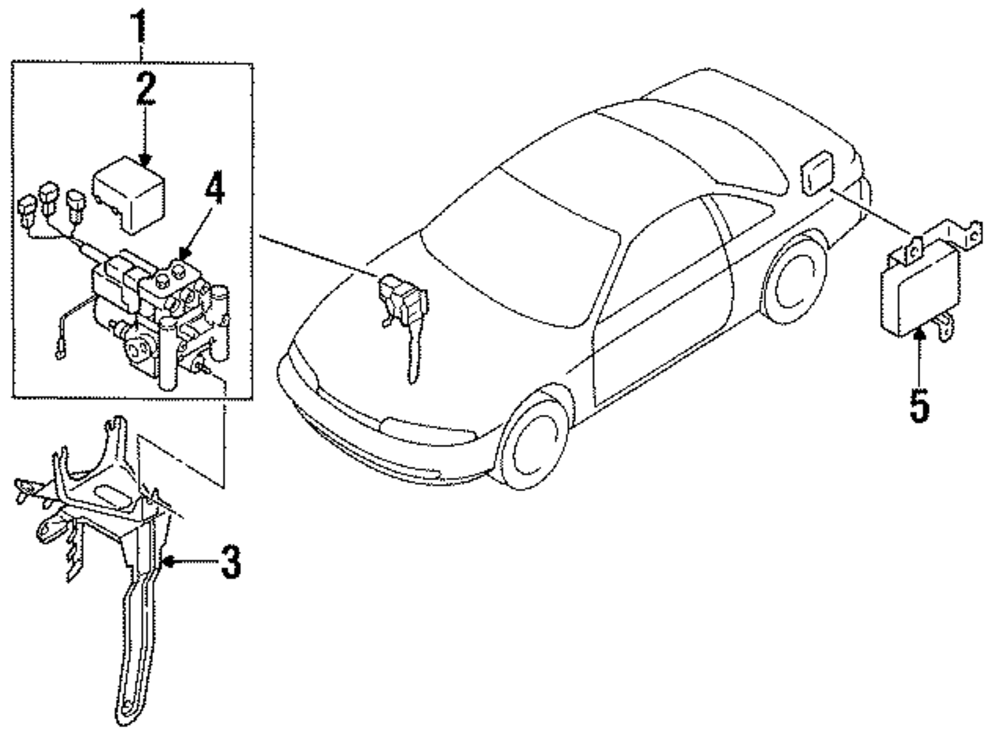 1
2
4
3
5