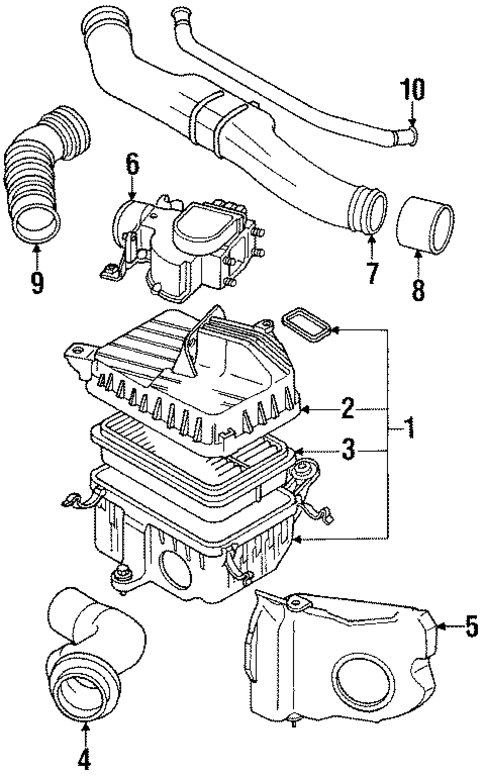 10
6
9
7
8
2
1
3
5
4