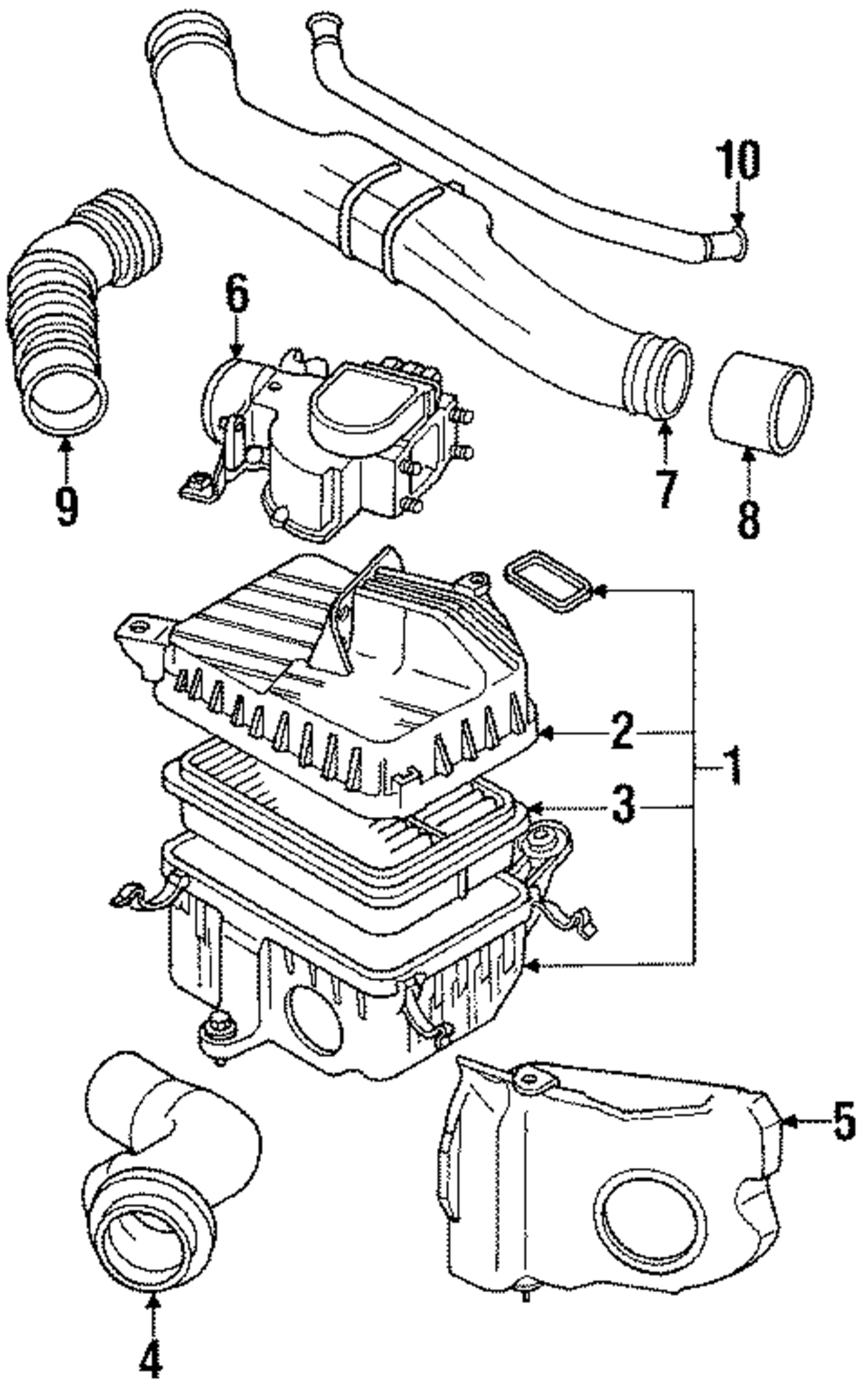 10
6
9
7
8
2
1
3
5
4