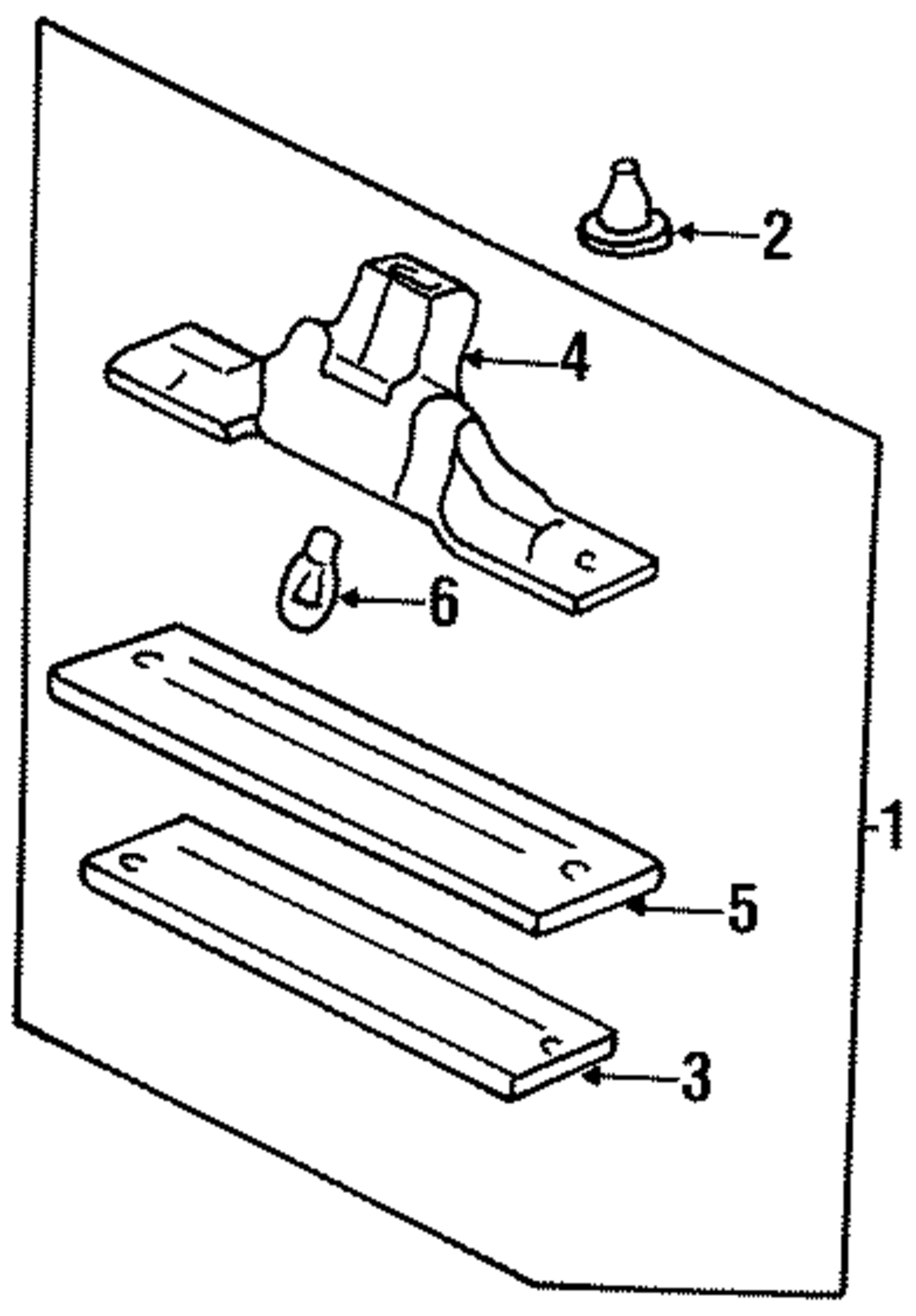 2
4
6
1
5
3