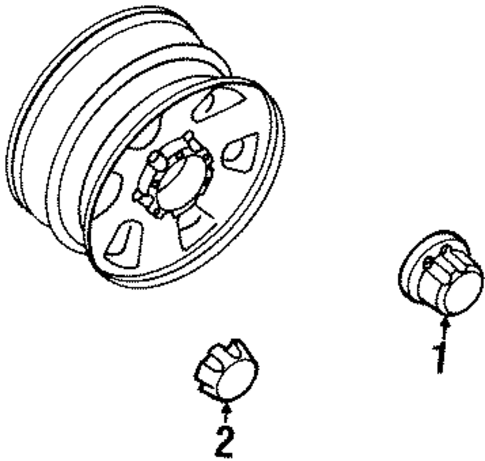 1

2