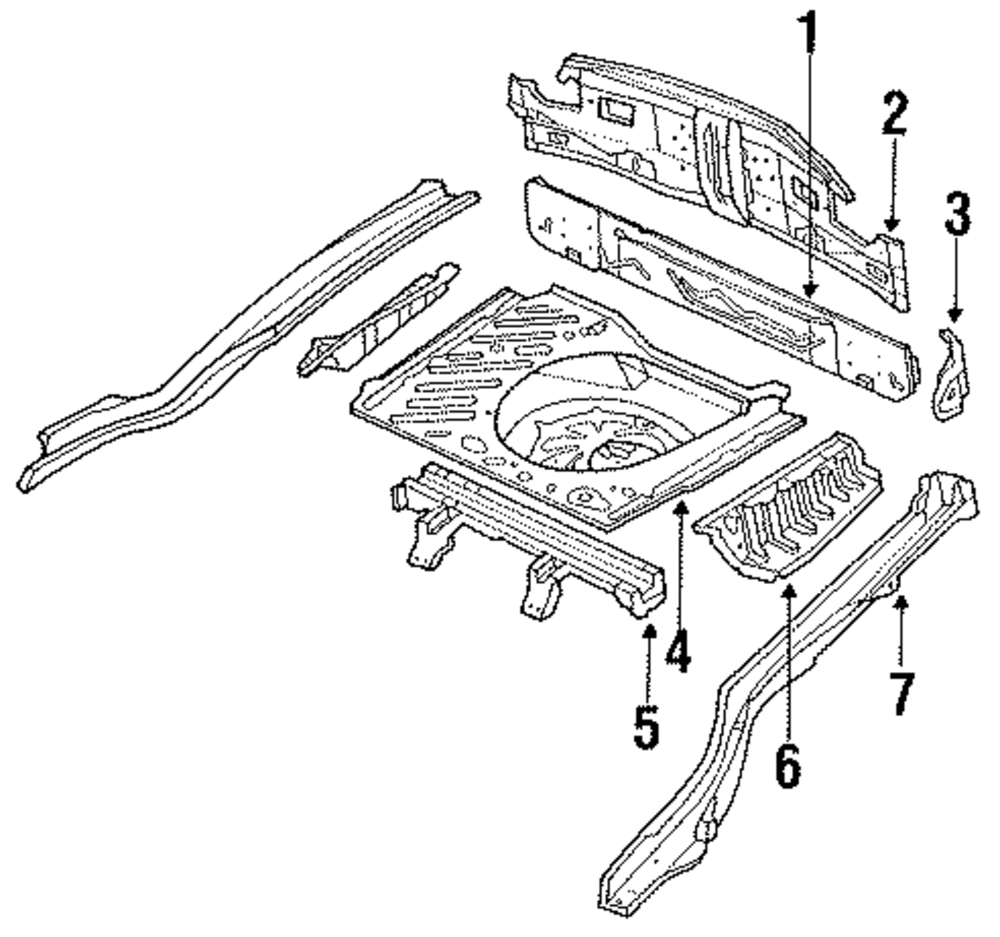 1
2
3
4
5
6
7