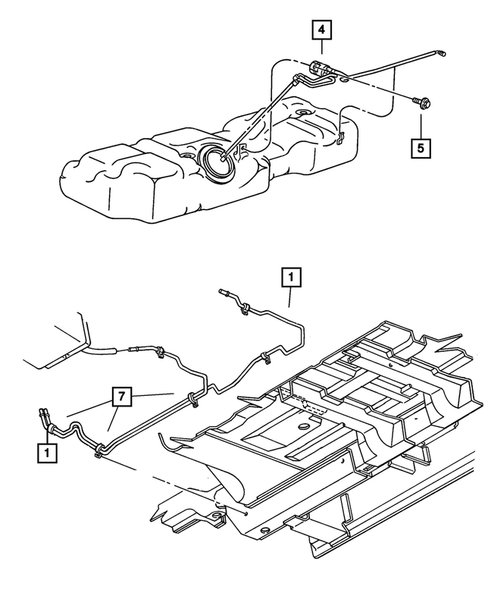 4
5
1
7
1