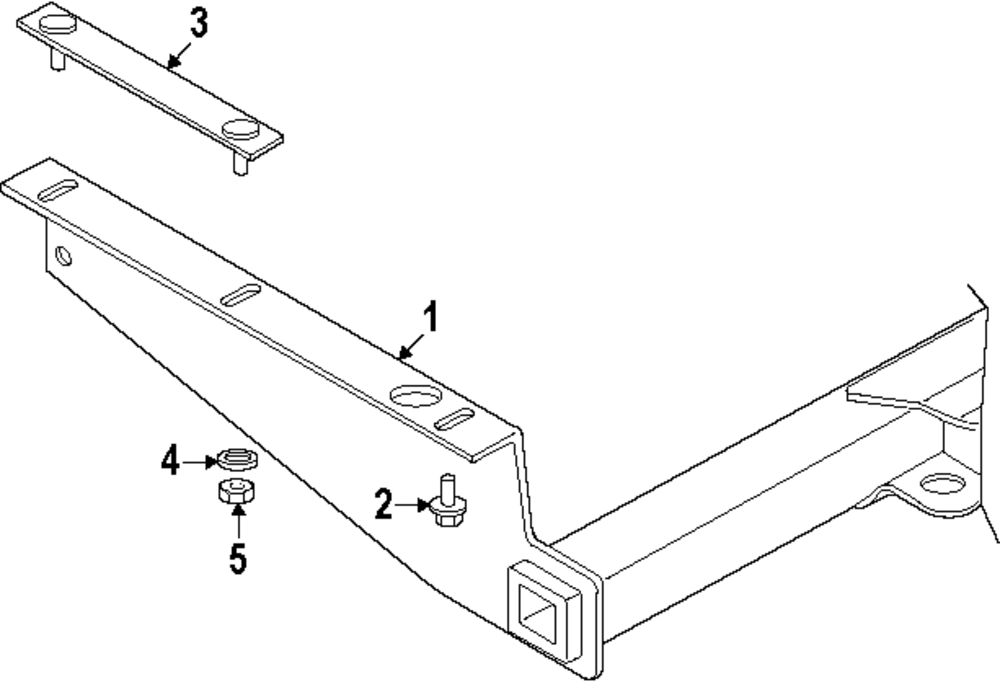 3
1
4
2
5