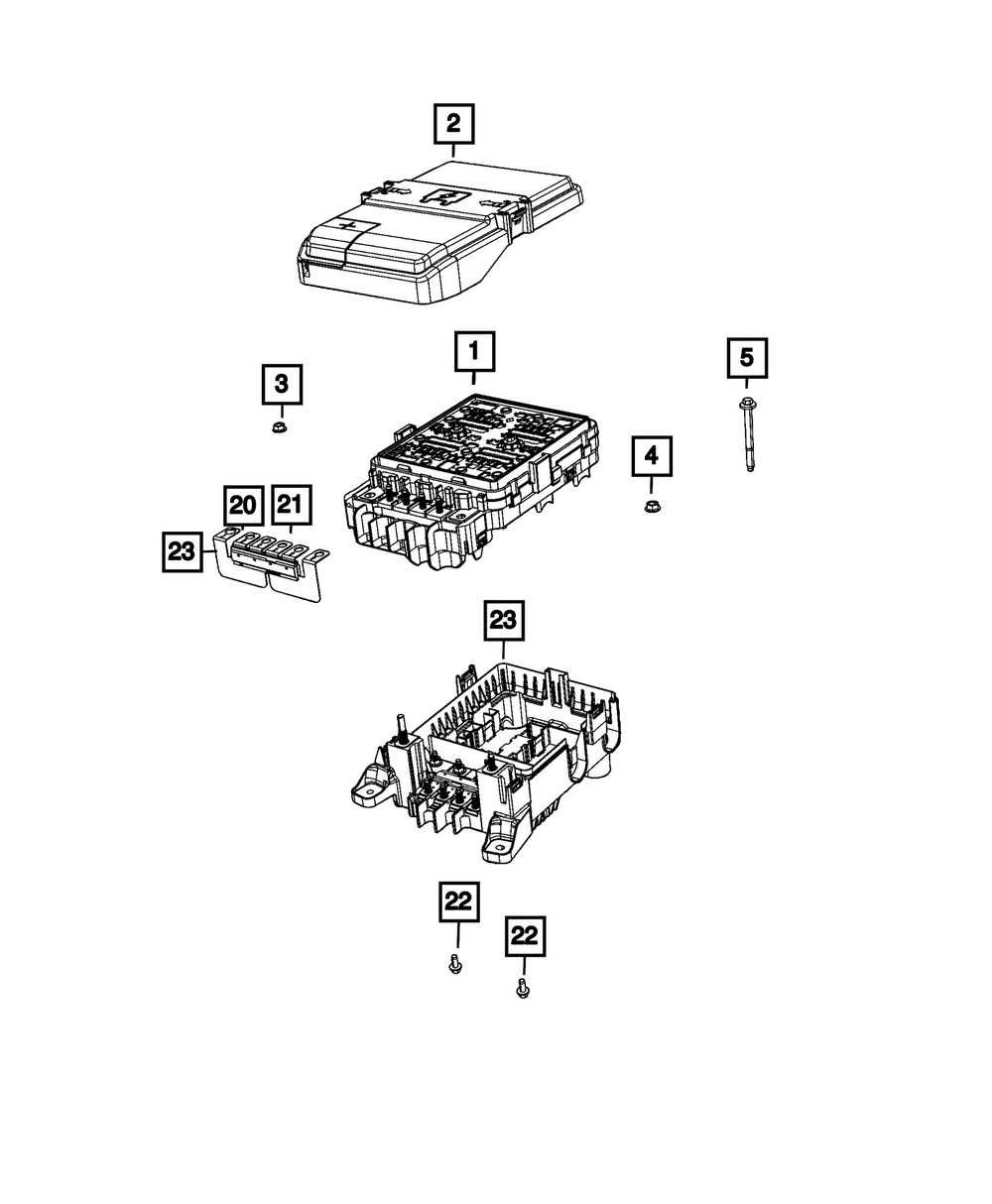 2

1

3

5

4

20

21

23

23

22

22