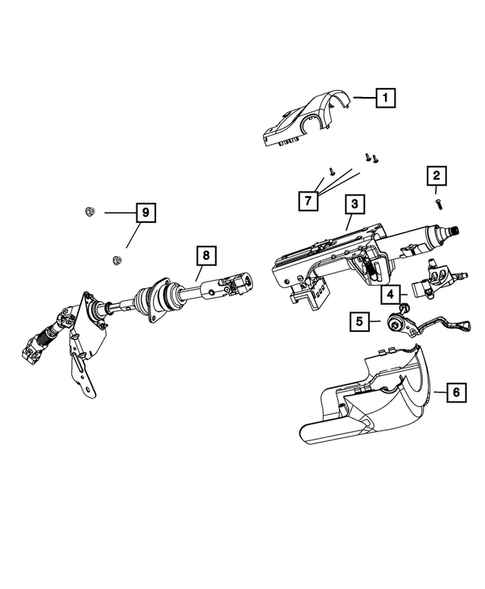 1
2
7
3
9
8
4
5
6