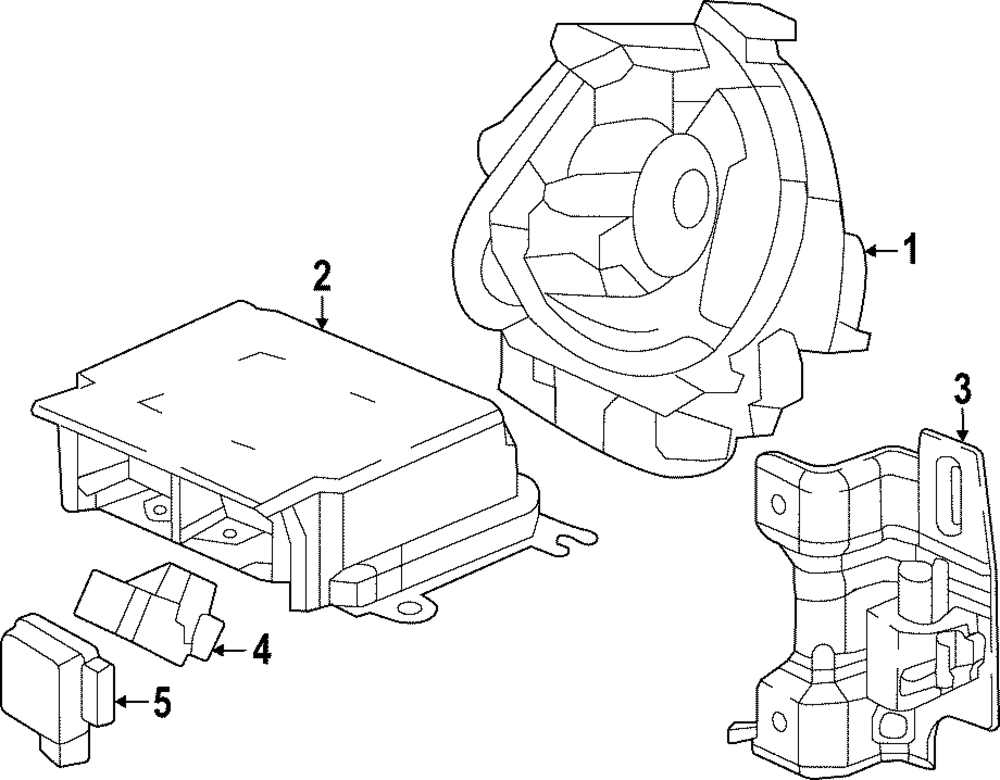 1
2
3
4
5