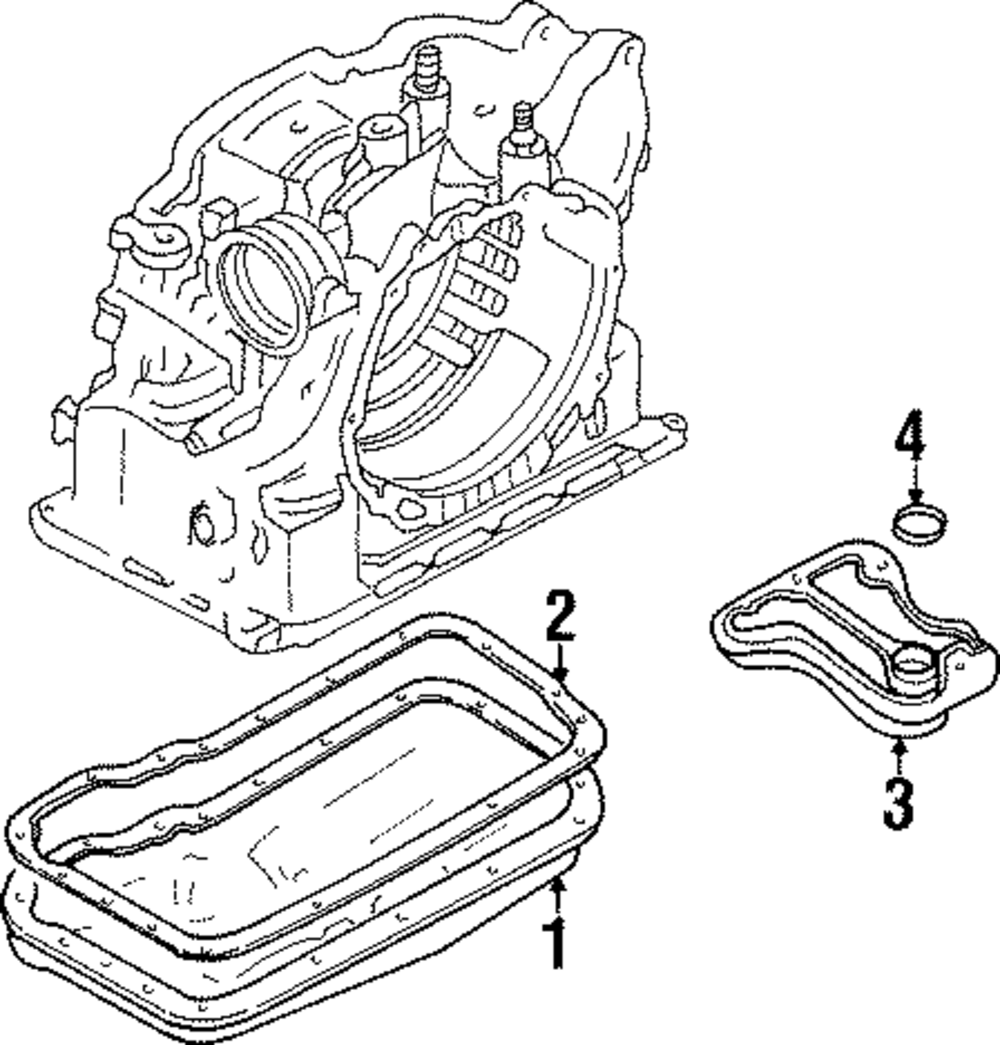 4
2
3
1