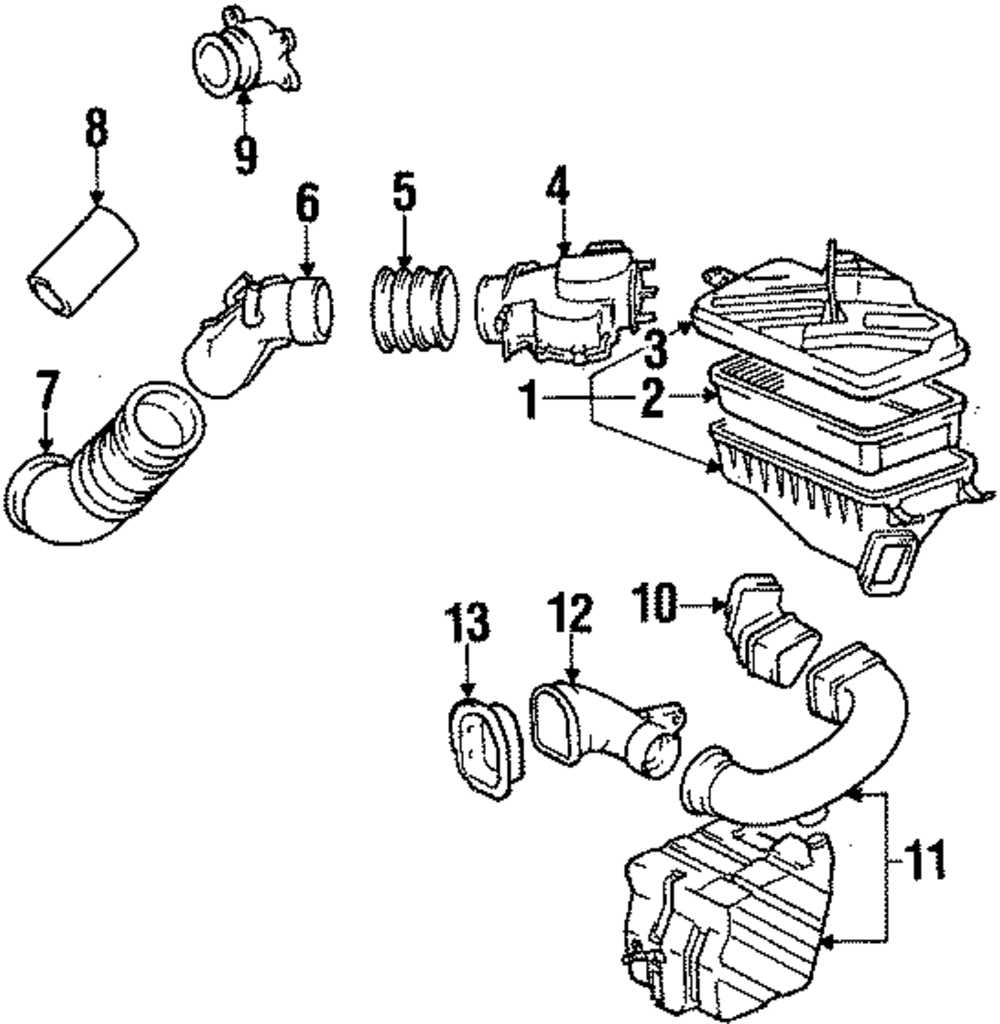 9
8
6
5
4
3
1
2
7
13
12
10
11