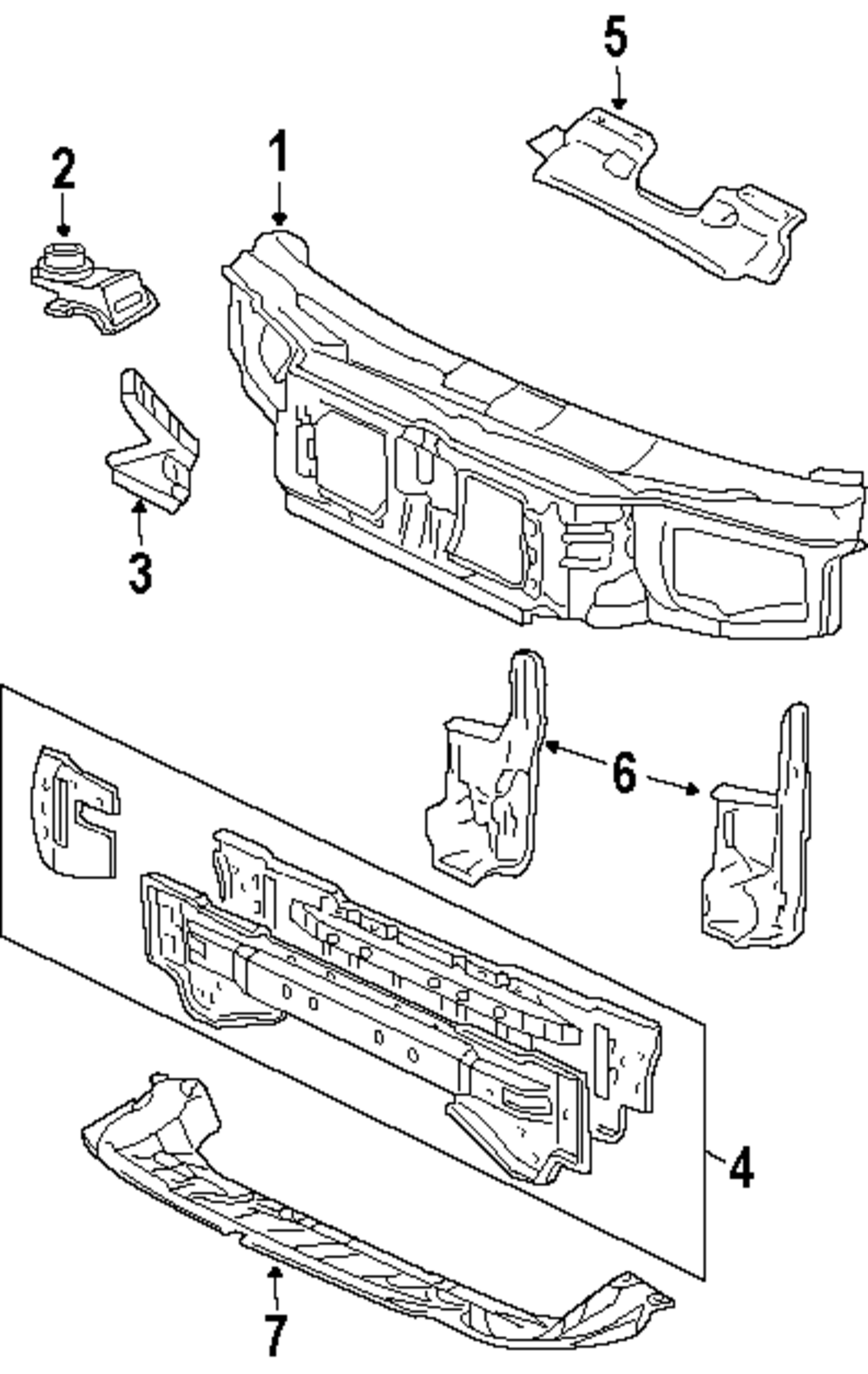 5
2
1
3
6
4
7