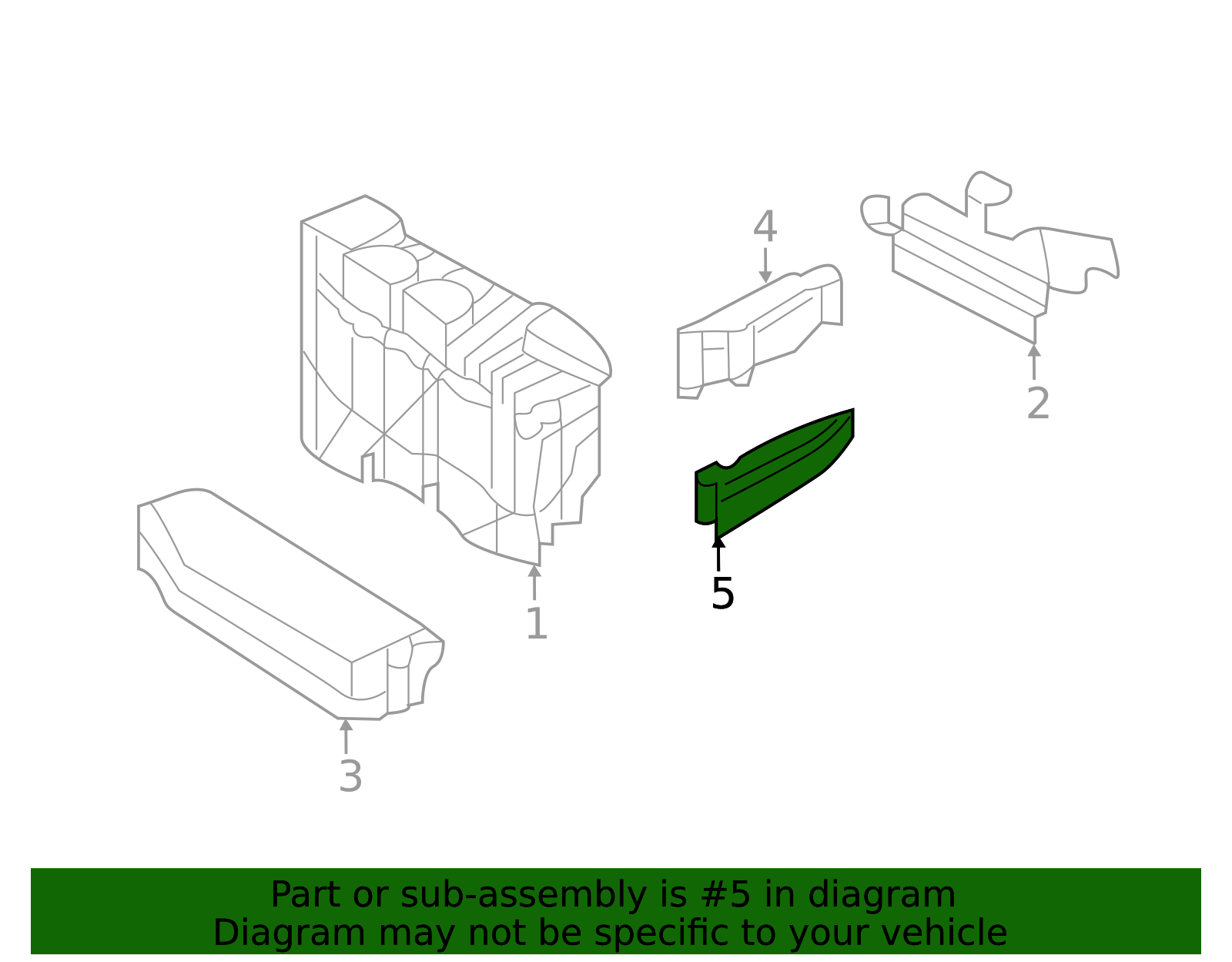 4
2
5
1
3

Part or sub-assembly is #5 in diagram
Diagram may not be specific to your vehicle