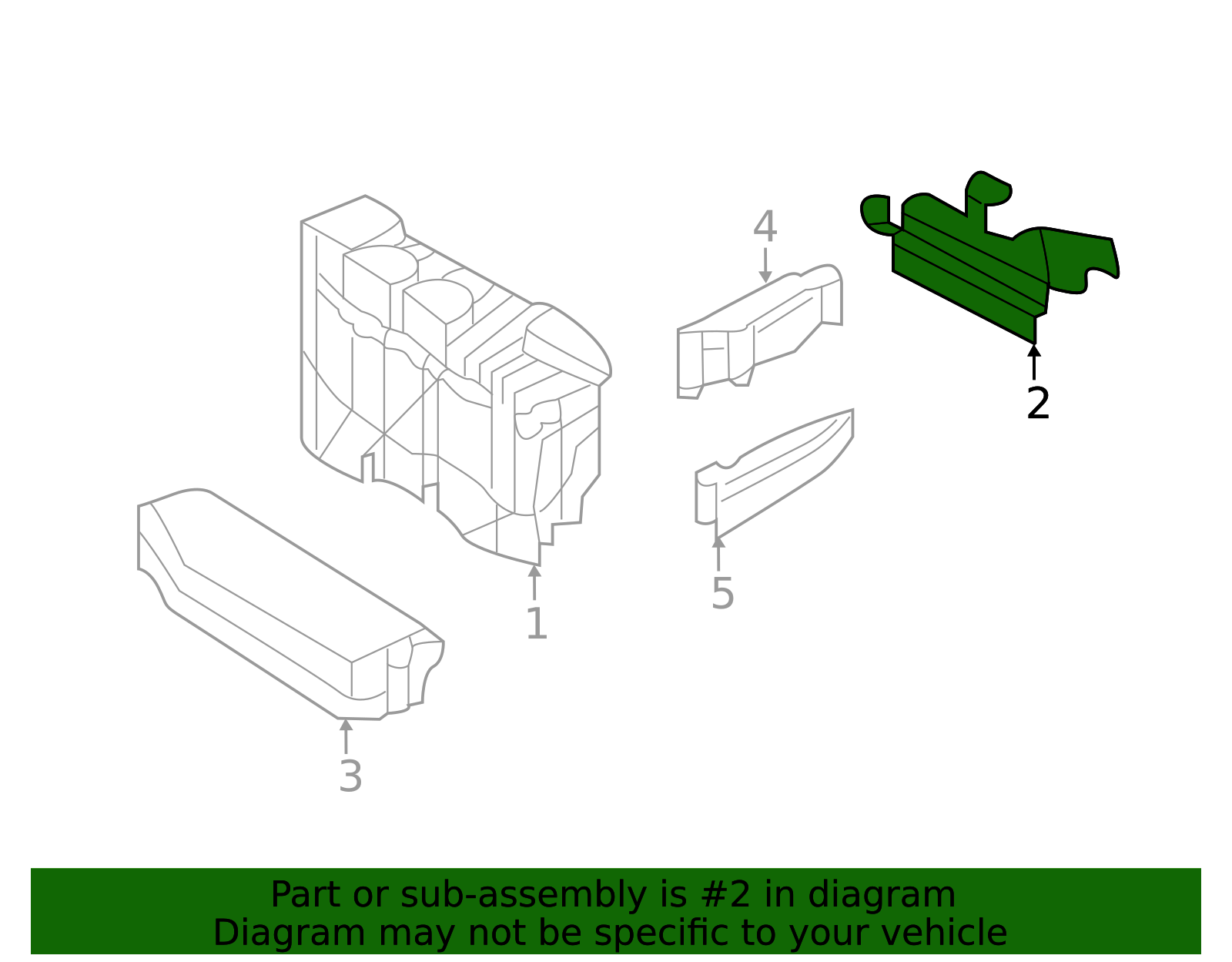 4
2
1
5
3
Part or sub-assembly is #2 in diagram
Diagram may not be specific to your vehicle