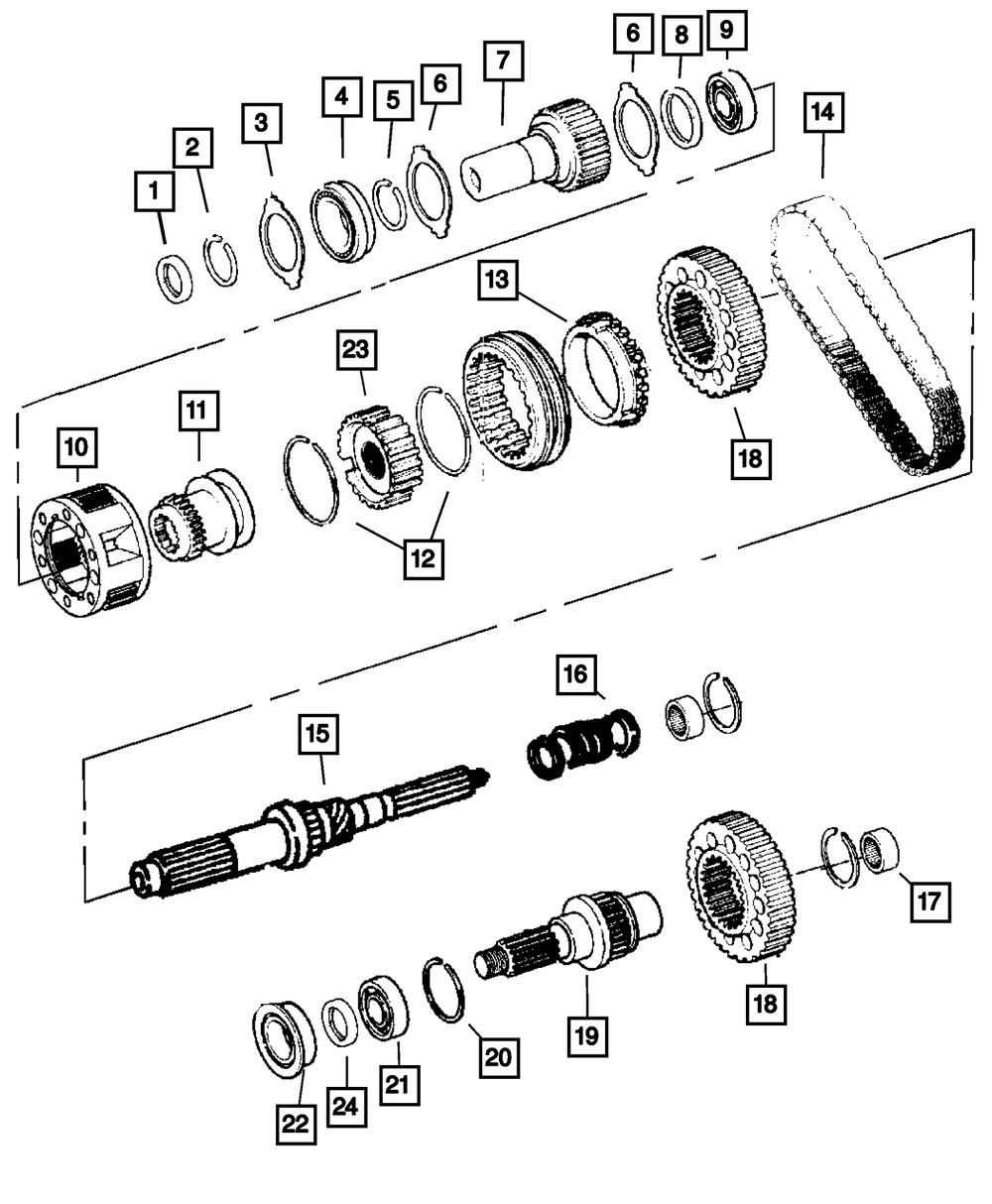 1
2
3
4
5
6
7
6
8
9
14
13
23
11
10
12
18
16
15
17
18
19
20
21
24
22