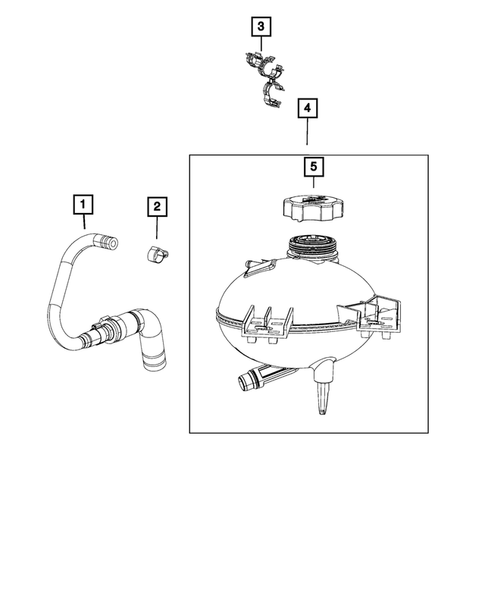 3
4
5
1
2