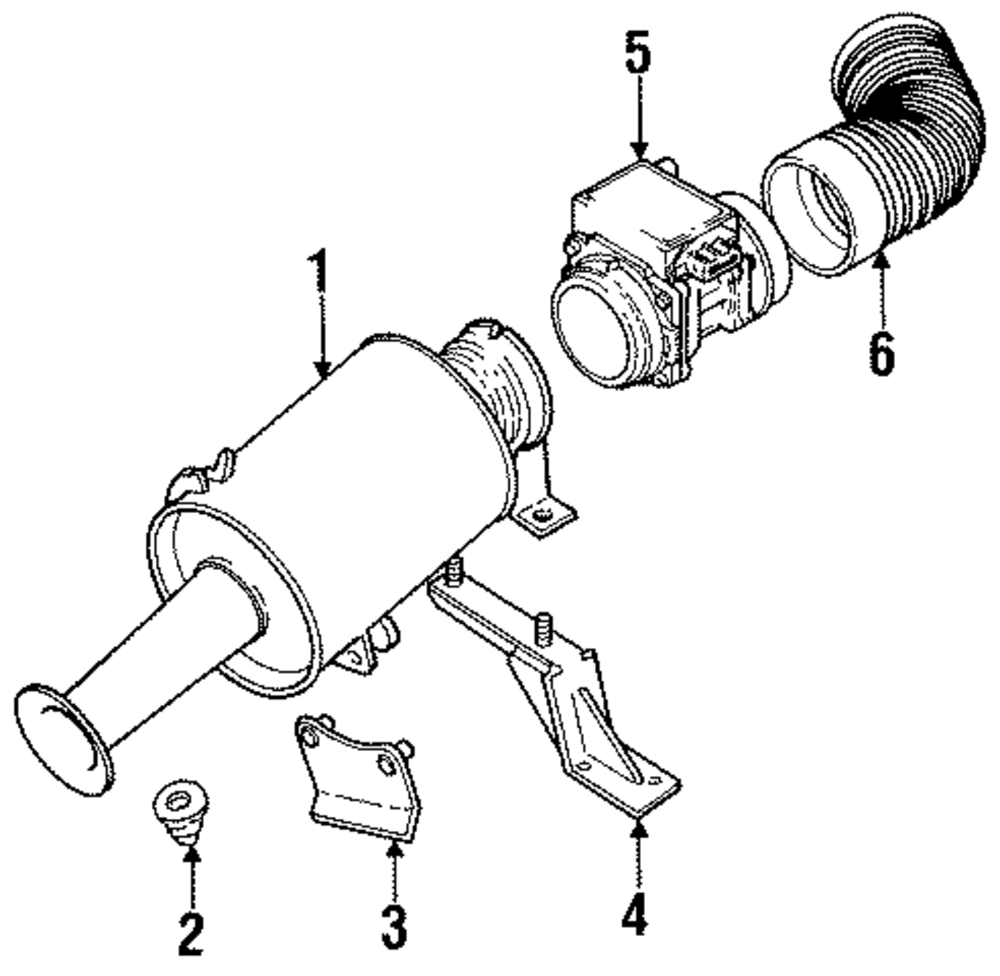 5
1
6
2
3
4