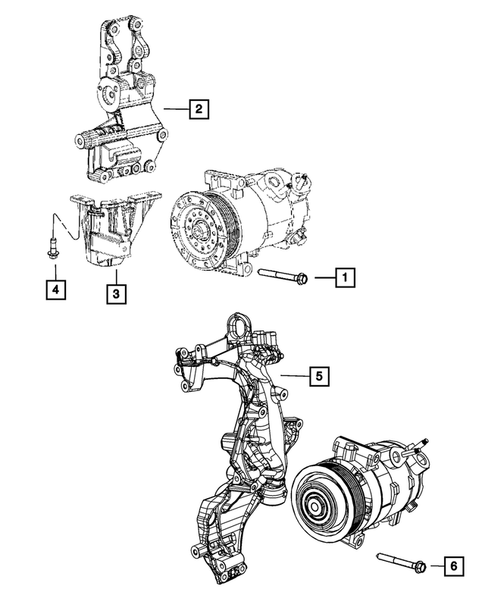 2
1
4
3
5
6