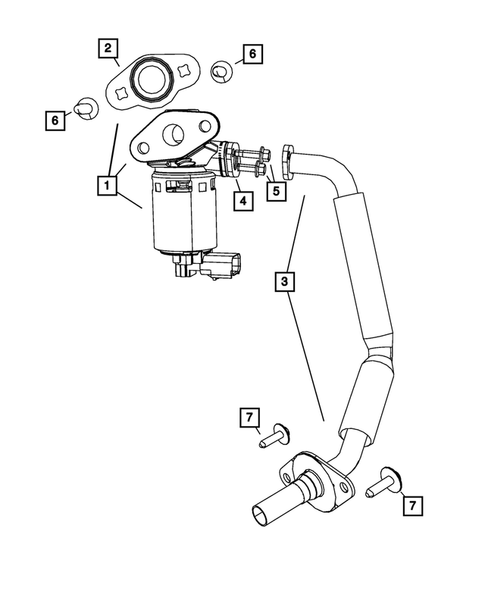 2
6
6
1
4
5
3
7
7