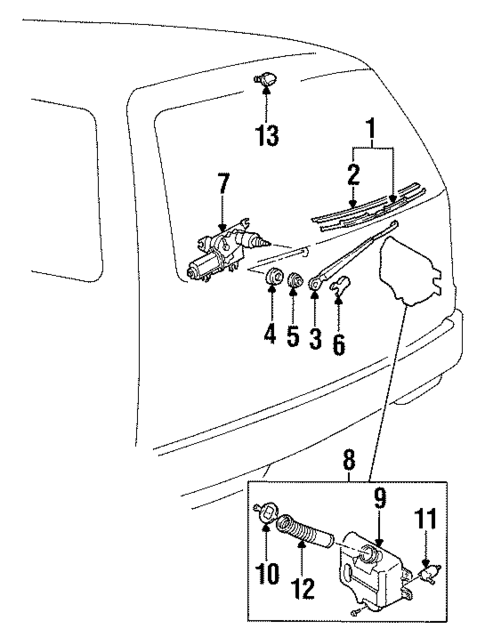 13
1
2
7
4
5
3
6
8
9
11
10
12