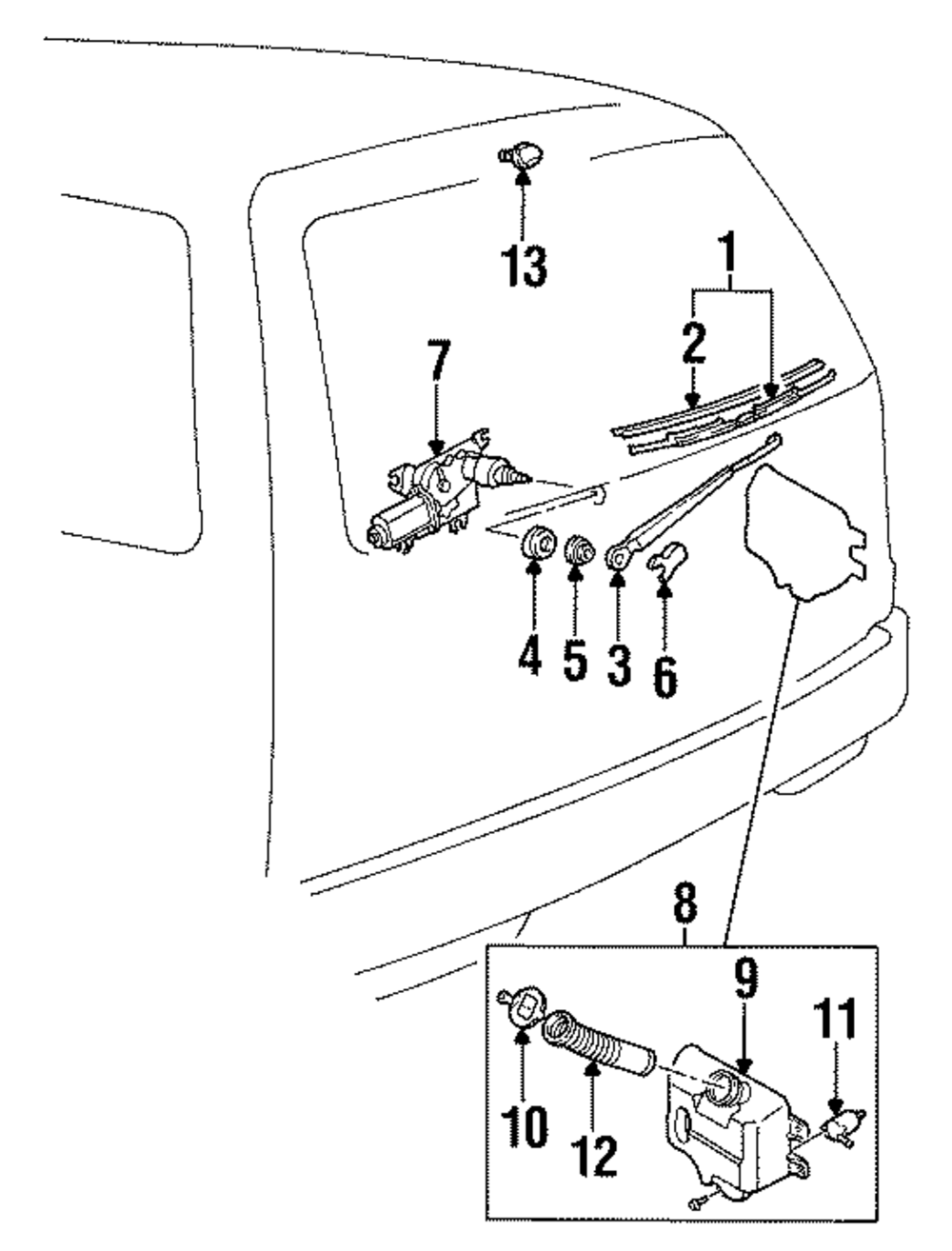 13
1
2
7
4
5
3
6
8
9
11
10
12