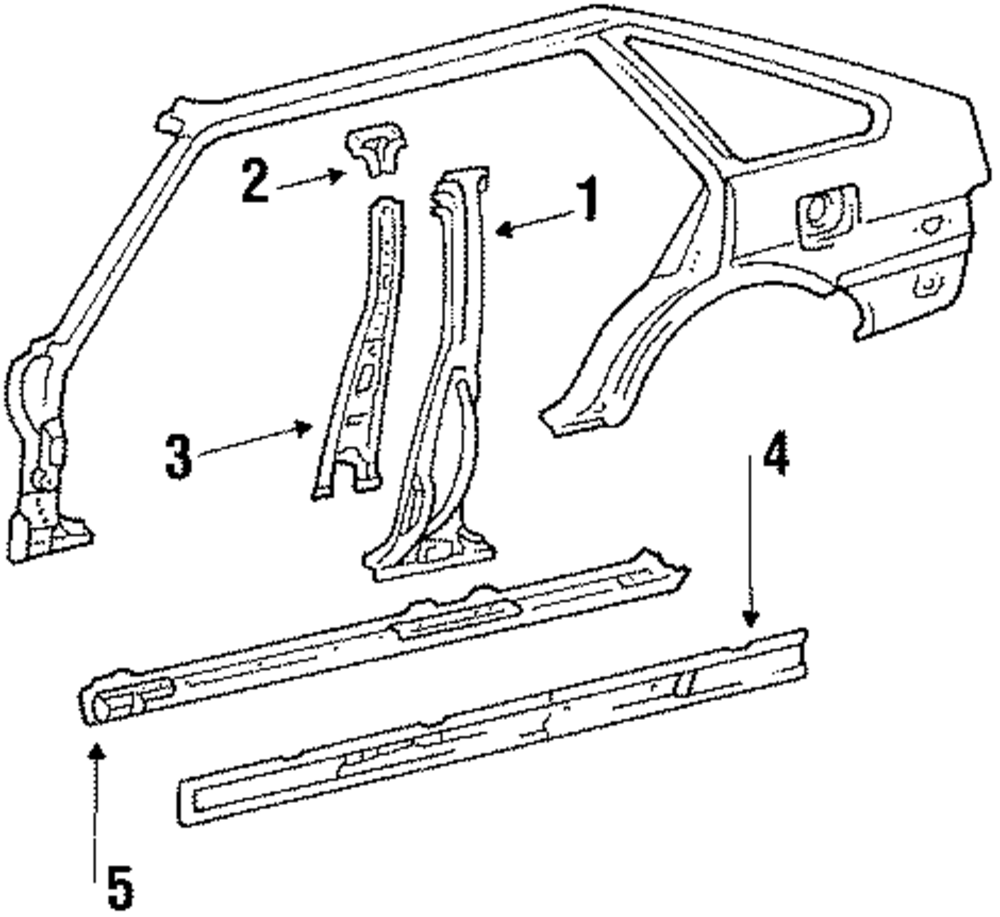 2
1
3
4
5