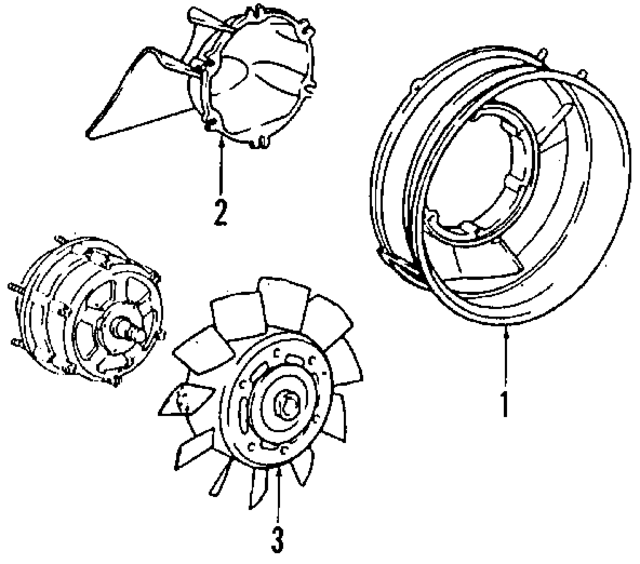 2

1

3