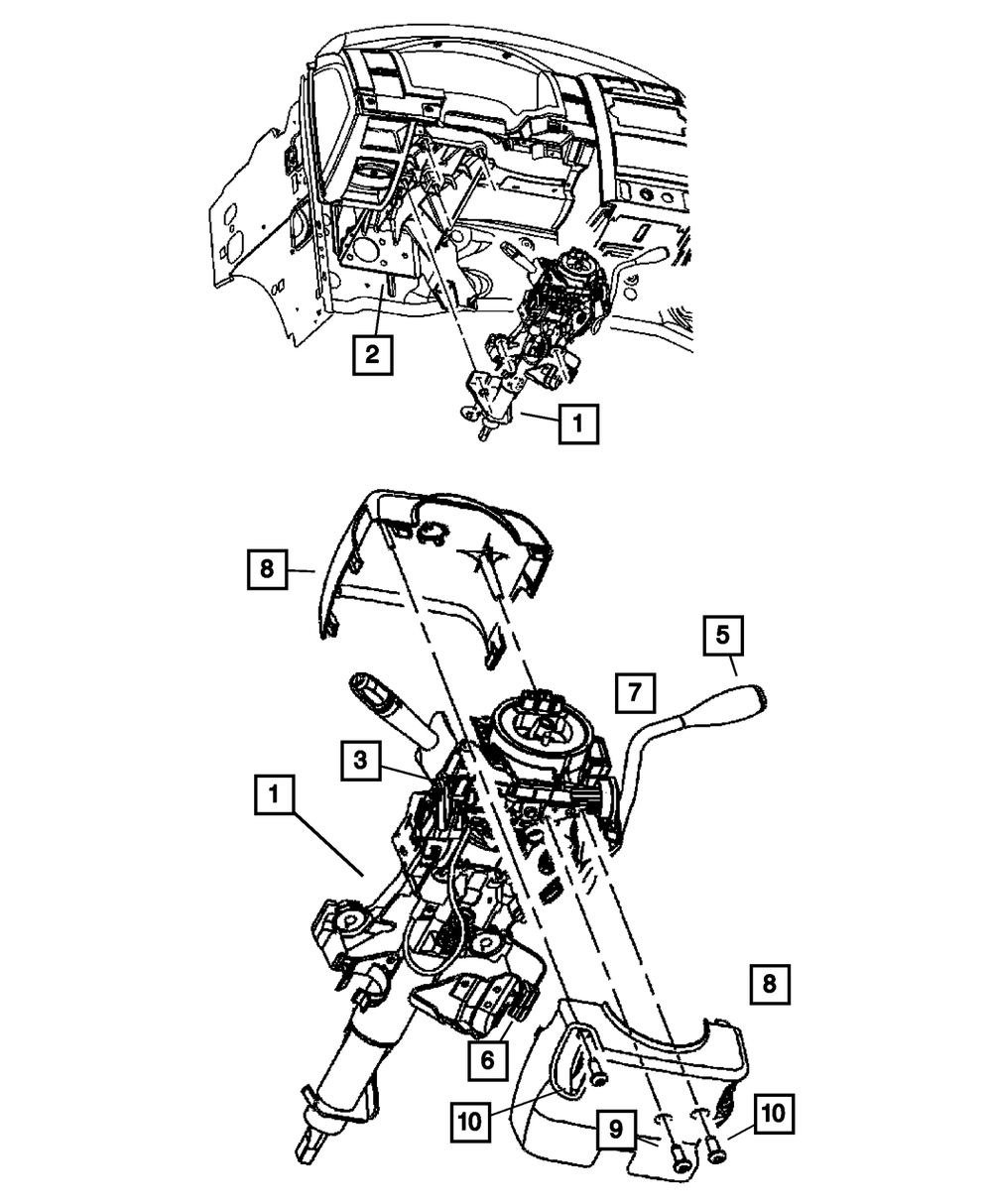 2
1
8
5
7
3
1
8
6
10
9
10