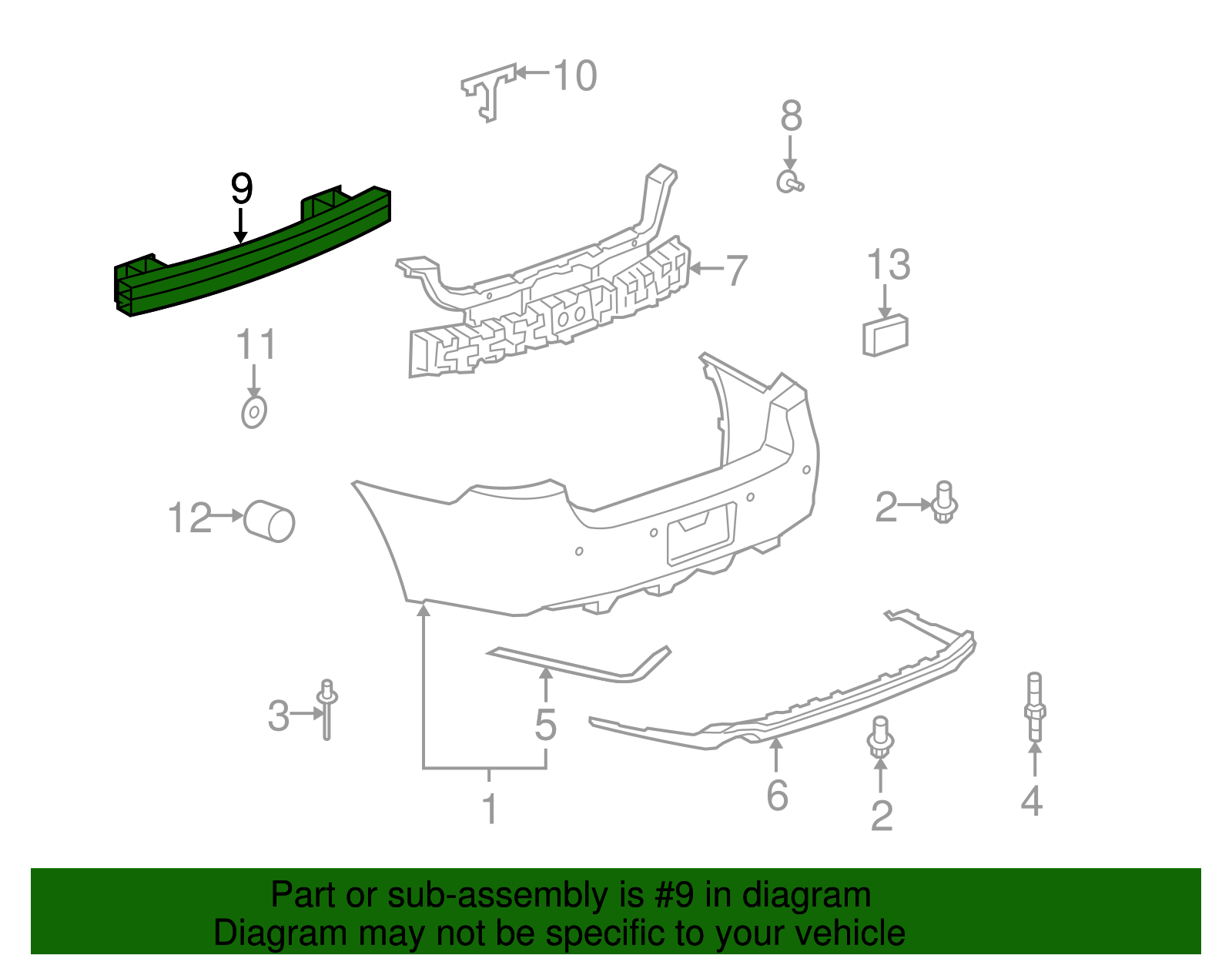 10
8
9
7
13
11
12
2
3
5
1
6
2
4

Part or sub-assembly is #9 in diagram
Diagram may not be specific to your vehicle