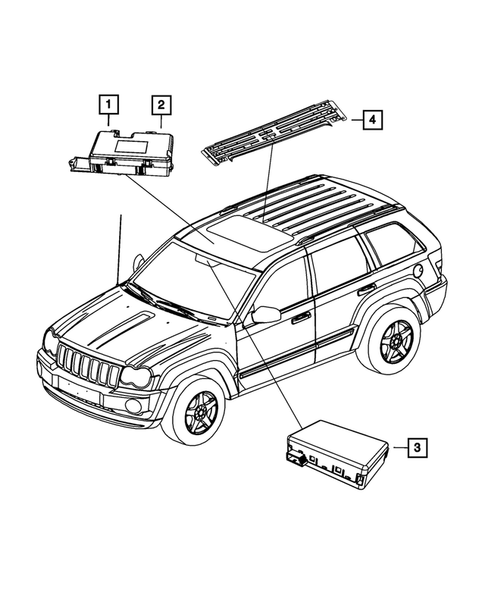 1
2
4
3