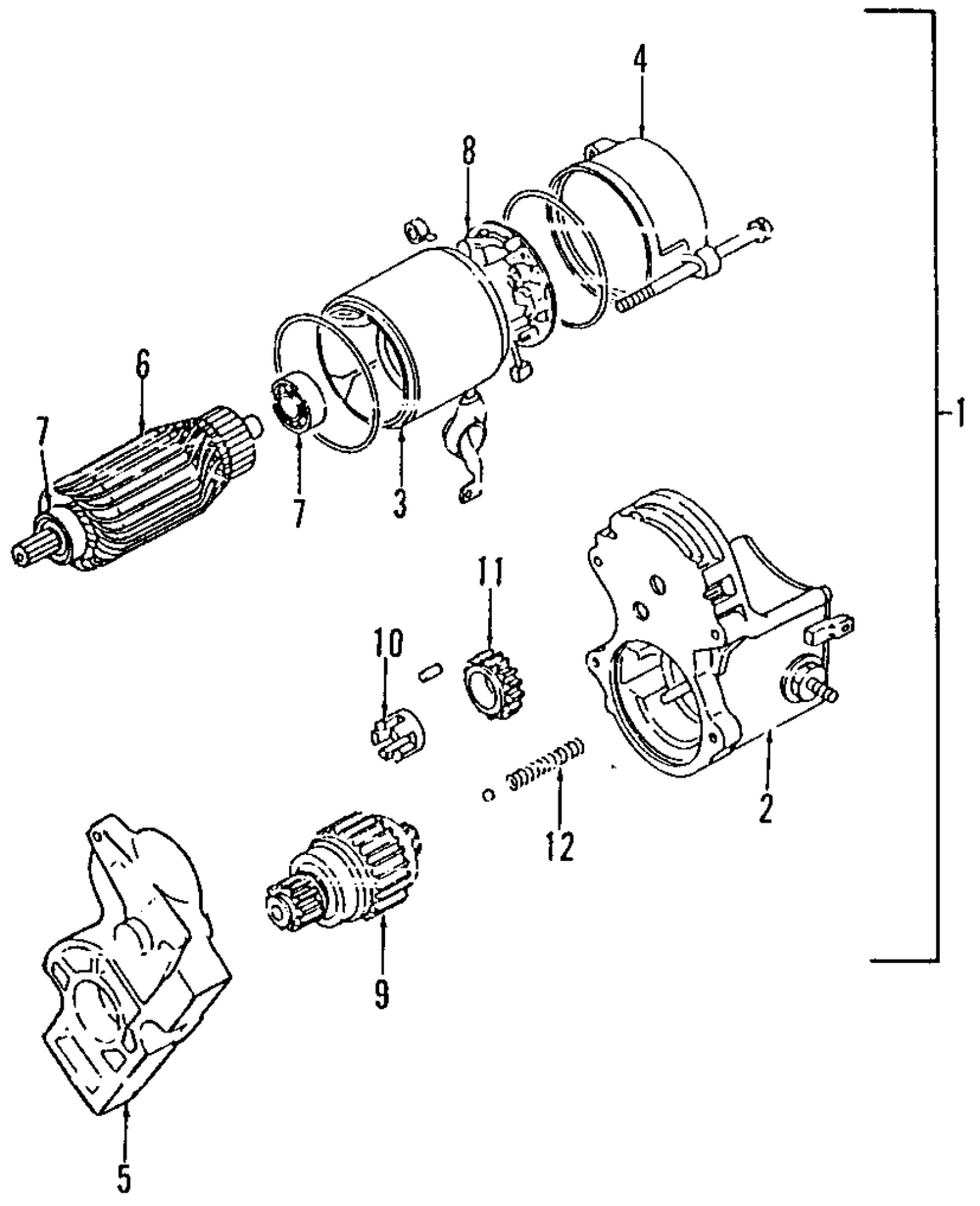 4
8
6
7
7
3
1
11
10
2
12
9
5