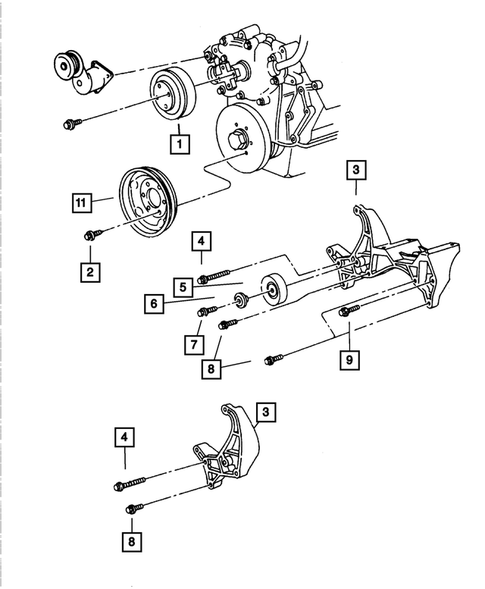 1
3
11
2
4
5
6
7
8
9
3
4
8